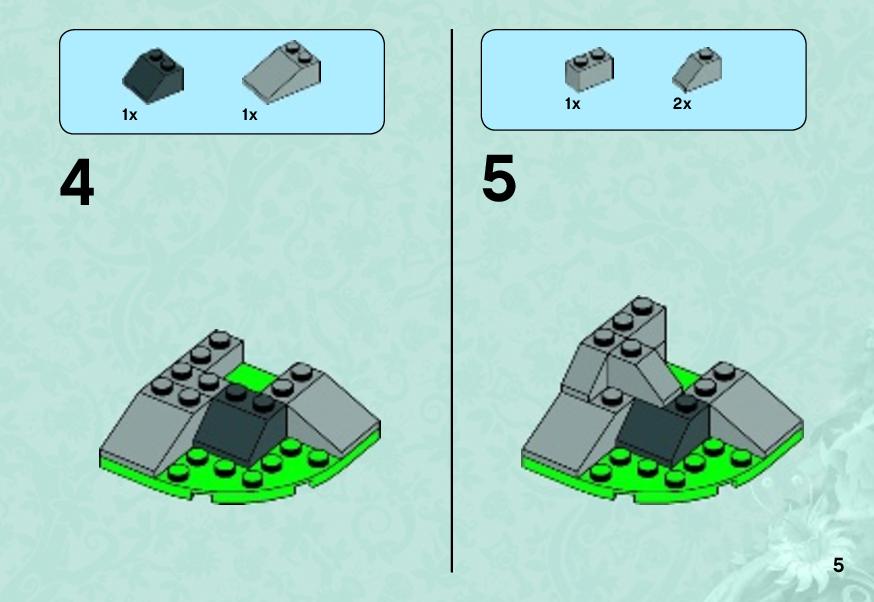 1x 1x

4

1x 2x

5

5