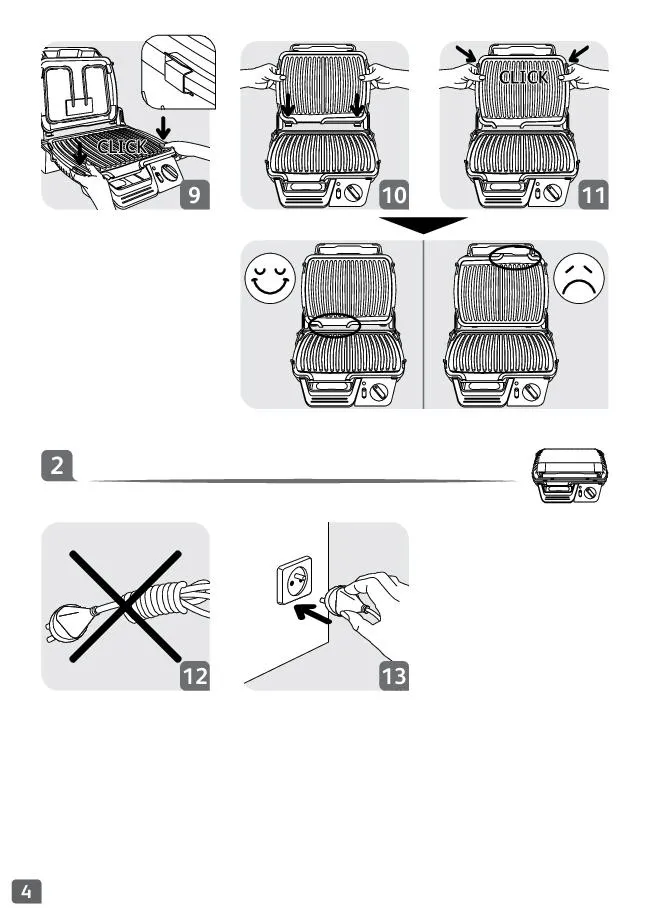 CLICK
9
10
CLICK
11
2
12
13
4