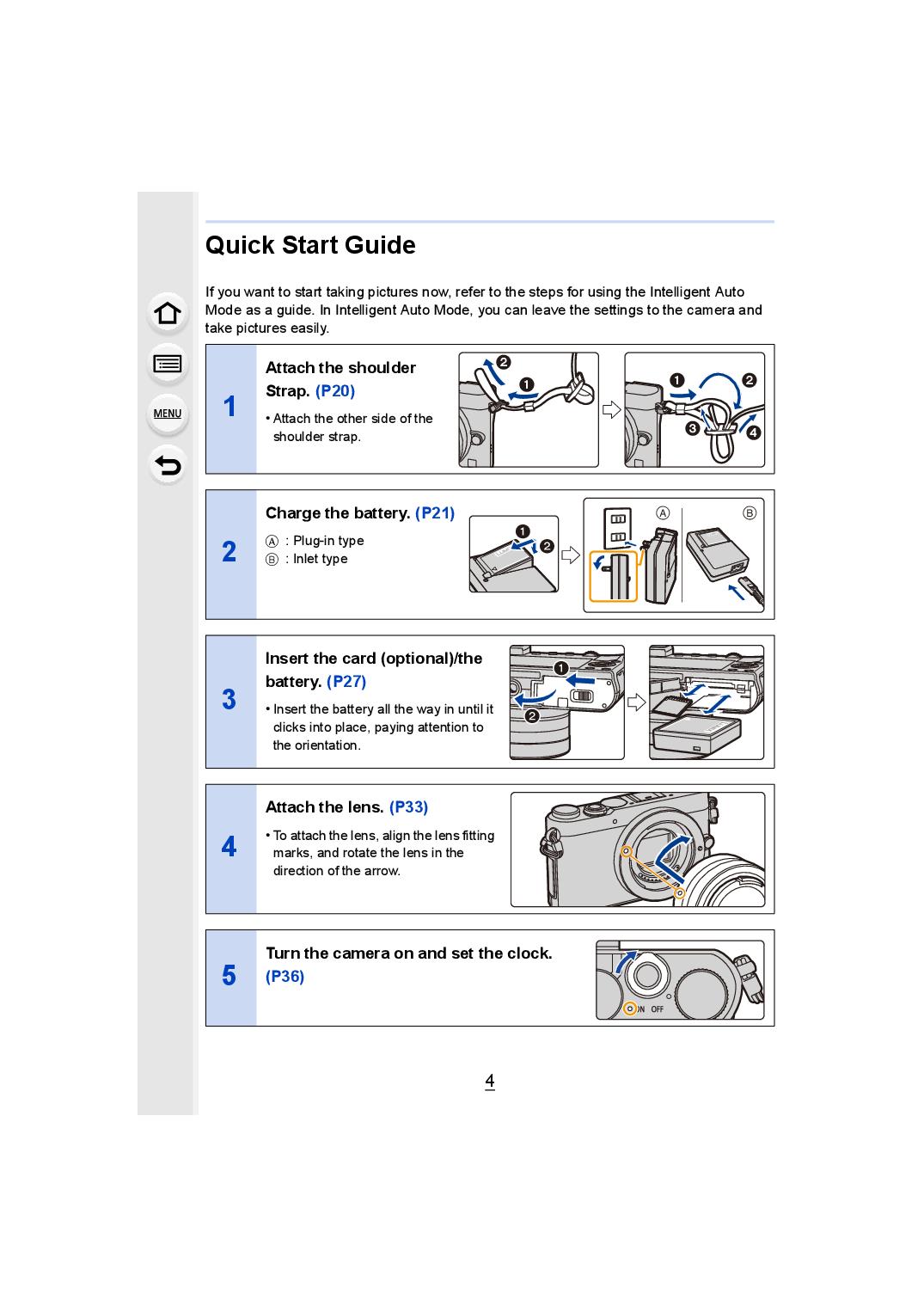 MENU

Quick Start Guide

If you want to start taking pictures now, refer to the steps for using the Intelligent Auto Mode as a guide. In Intelligent Auto Mode, you can leave the settings to the camera and take pictures easily.

1

Attach the shoulder Strap. (P20)

• Attach the other side of the shoulder strap.

❷ ❶ ❶ ❷ ❸ ❹

2

Charge the battery. (P21)

Ⓐ : Plug-in type
Ⓑ : Inlet type

❶ ❷ Ⓐ Ⓑ

3

Insert the card (optional)/the battery. (P27)

• Insert the battery all the way in until it clicks into place, paying attention to the orientation.

❶ ❷

4

Attach the lens. (P33)

• To attach the lens, align the lens fitting marks, and rotate the lens in the direction of the arrow.

5

Turn the camera on and set the clock. (P36)

ON OFF

4