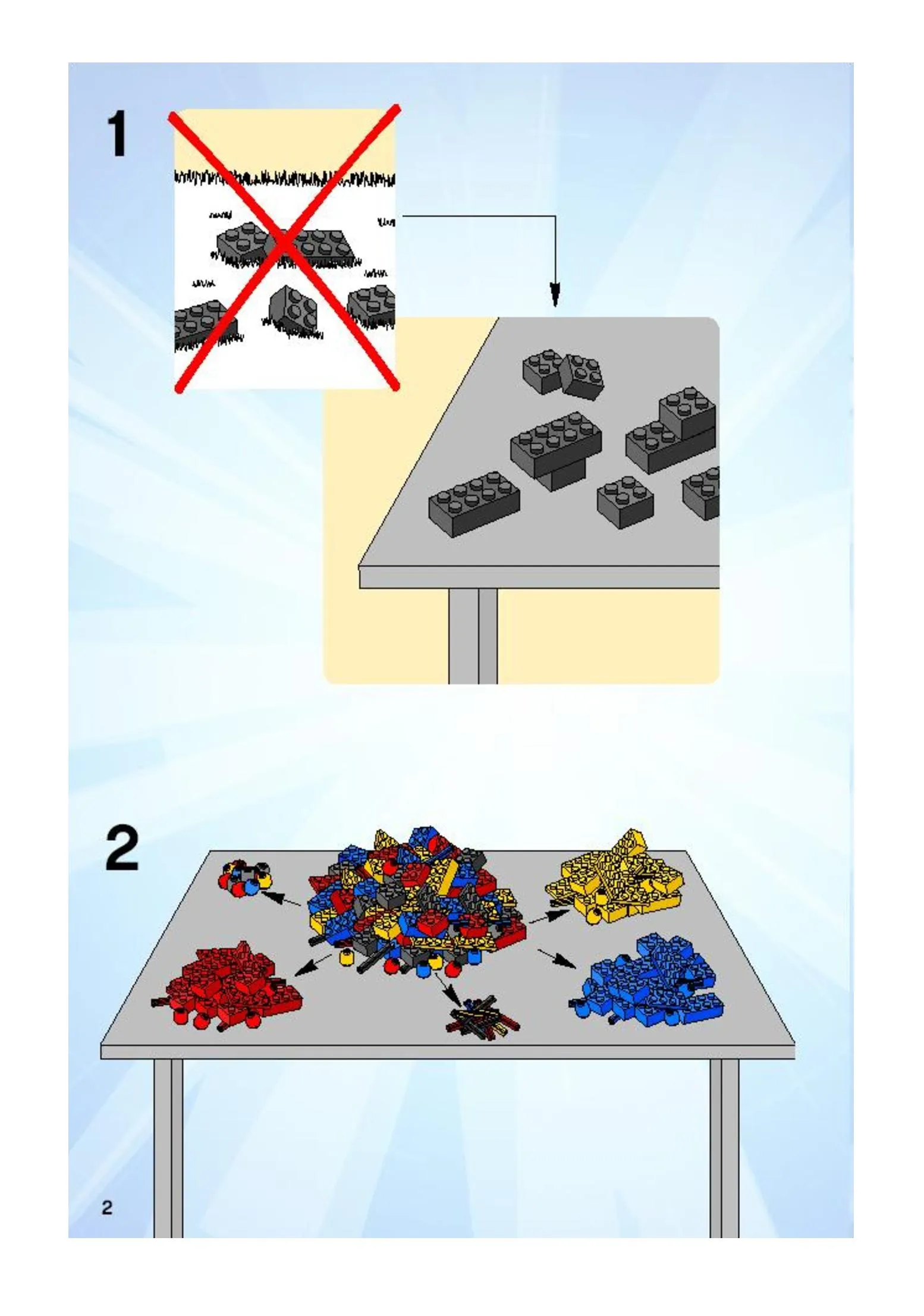 1

2

2