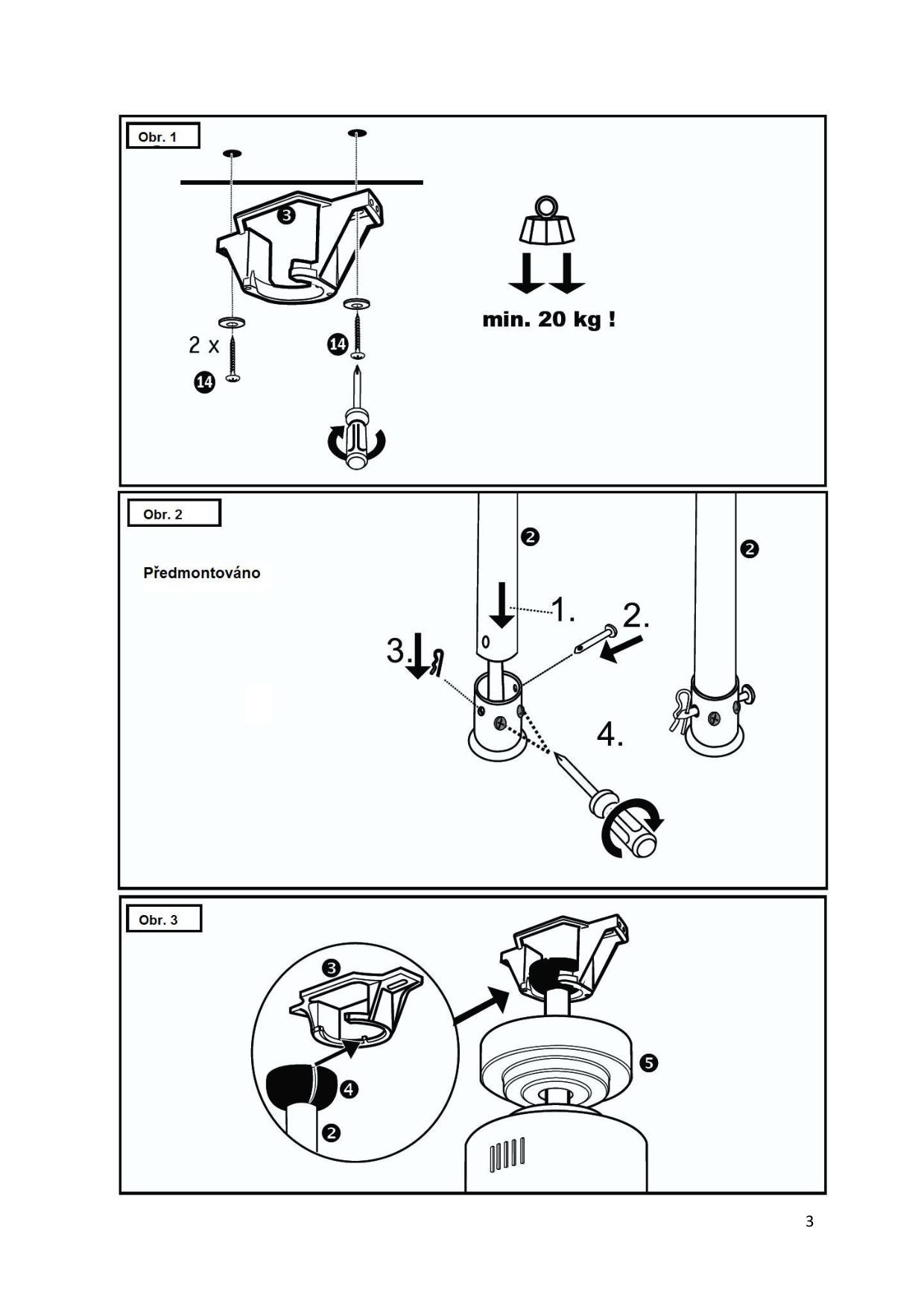 Obr. 1

3

2 x

14

14

min. 20 kg !

Obr. 2

Předmontováno

2

2

1.

2.

3.

4.

Obr. 3

3

4

2

5

3