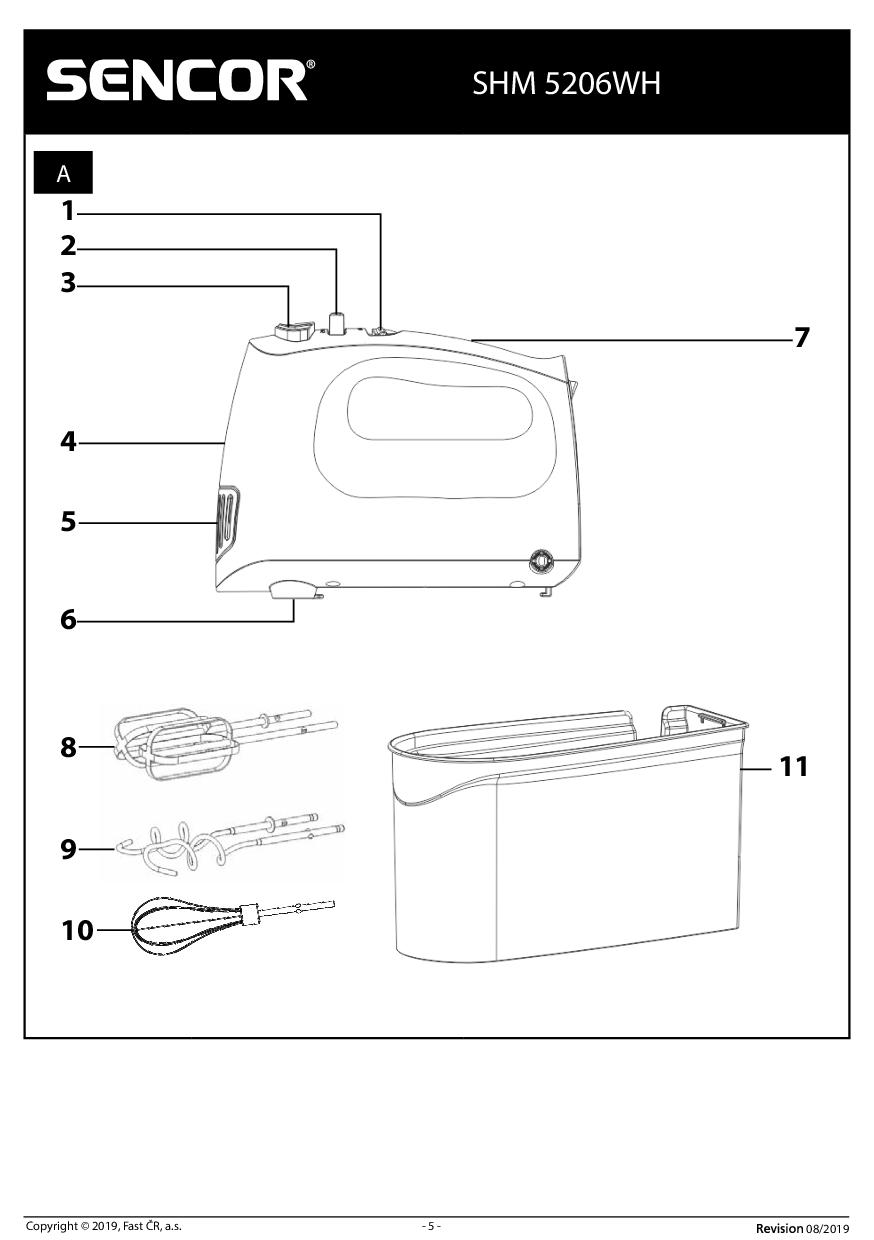 SENCOR®

SHM 5206WH

A

1

2

3

7

4

5

6

8

11

9

10

Copyright © 2019, Fast ČR, a.s.

- 5 -

Revision 08/2019