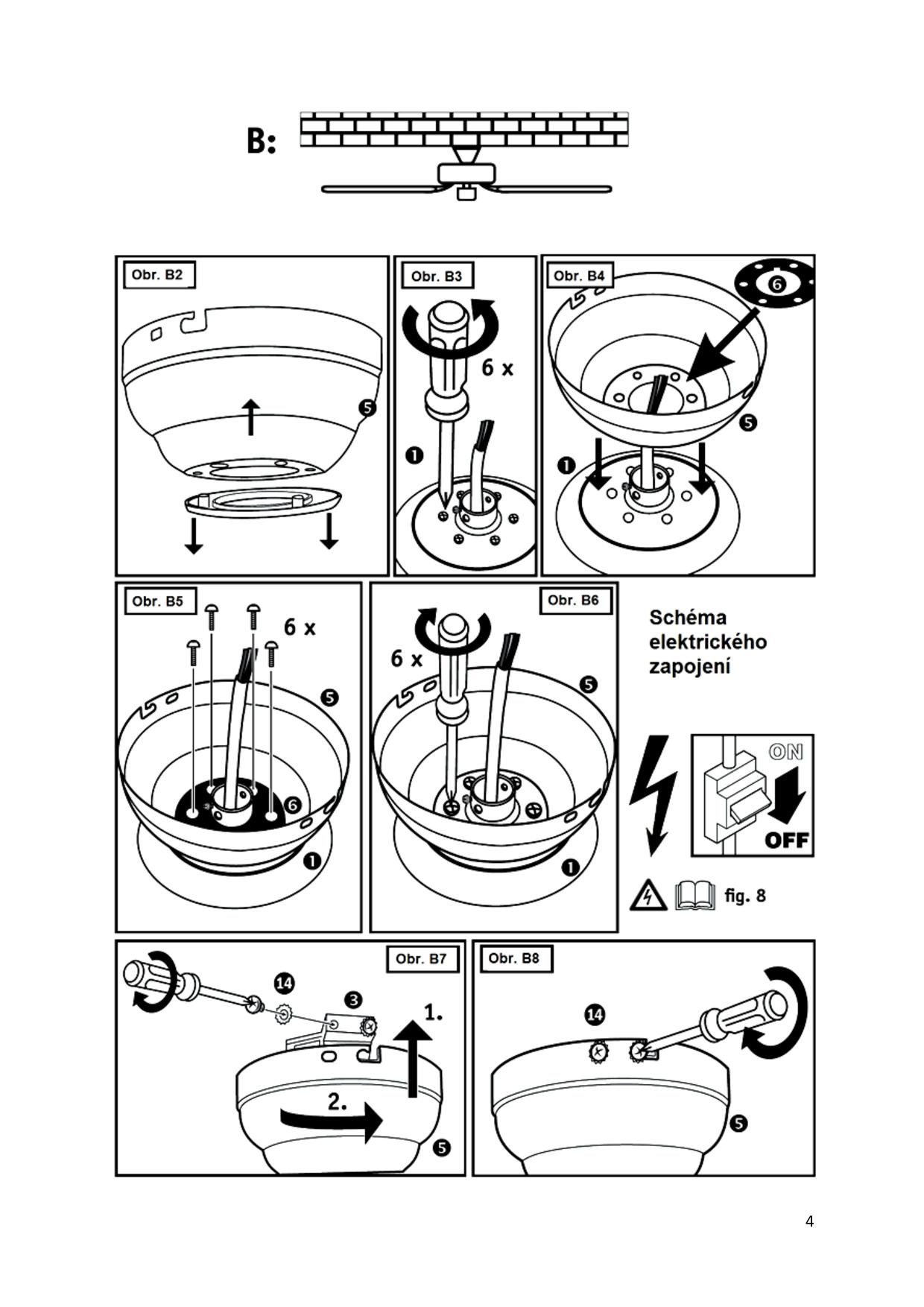 B:

Obr. B2

5

Obr. B3

6 x

1

Obr. B4

6

5

1

Obr. B5

6 x

5

6

1

Obr. B6

6 x

5

1

Schéma elektrického zapojení

ON

OFF

fig. 8

Obr. B7

14

3

1.

2.

5

Obr. B8

14

5

4