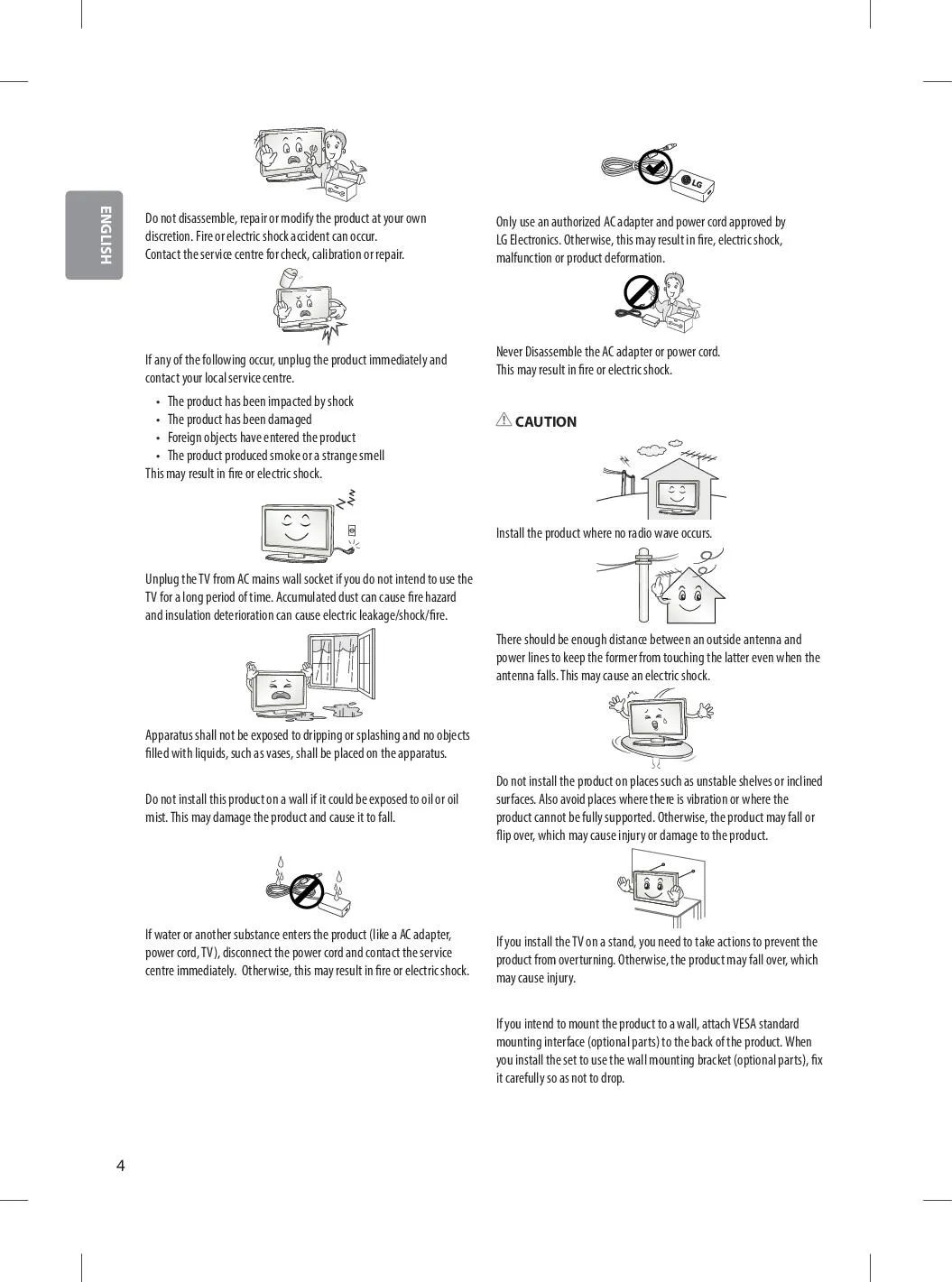 ENGLISH

Do not disassemble, repair or modify the product at your own discretion. Fire or electric shock accident can occur.
Contact the service centre for check, calibration or repair.

If any of the following occur, unplug the product immediately and contact your local service centre.

• The product has been impacted by shock
• The product has been damaged
• Foreign objects have entered the product
• The product produced smoke or a strange smell

This may result in fire or electric shock.

Unplug the TV from AC mains wall socket if you do not intend to use the TV for a long period of time. Accumulated dust can cause fire hazard and insulation deterioration can cause electric leakage/shock/fire.

Apparatus shall not be exposed to dripping or splashing and no objects filled with liquids, such as vases, shall be placed on the apparatus.

Do not install this product on a wall if it could be exposed to oil or oil mist. This may damage the product and cause it to fall.

If water or another substance enters the product (like a AC adapter, power cord, TV), disconnect the power cord and contact the service centre immediately. Otherwise, this may result in fire or electric shock.

LG

Only use an authorized AC adapter and power cord approved by LG Electronics. Otherwise, this may result in fire, electric shock, malfunction or product deformation.

Never Disassemble the AC adapter or power cord.
This may result in fire or electric shock.

CAUTION

Install the product where no radio wave occurs.

There should be enough distance between an outside antenna and power lines to keep the former from touching the latter even when the antenna falls. This may cause an electric shock.

Do not install the product on places such as unstable shelves or inclined surfaces. Also avoid places where there is vibration or where the product cannot be fully supported. Otherwise, the product may fall or flip over, which may cause injury or damage to the product.

If you install the TV on a stand, you need to take actions to prevent the product from overturning. Otherwise, the product may fall over, which may cause injury.

If you intend to mount the product to a wall, attach VESA standard mounting interface (optional parts) to the back of the product. When you install the set to use the wall mounting bracket (optional parts), fix it carefully so as not to drop.

4