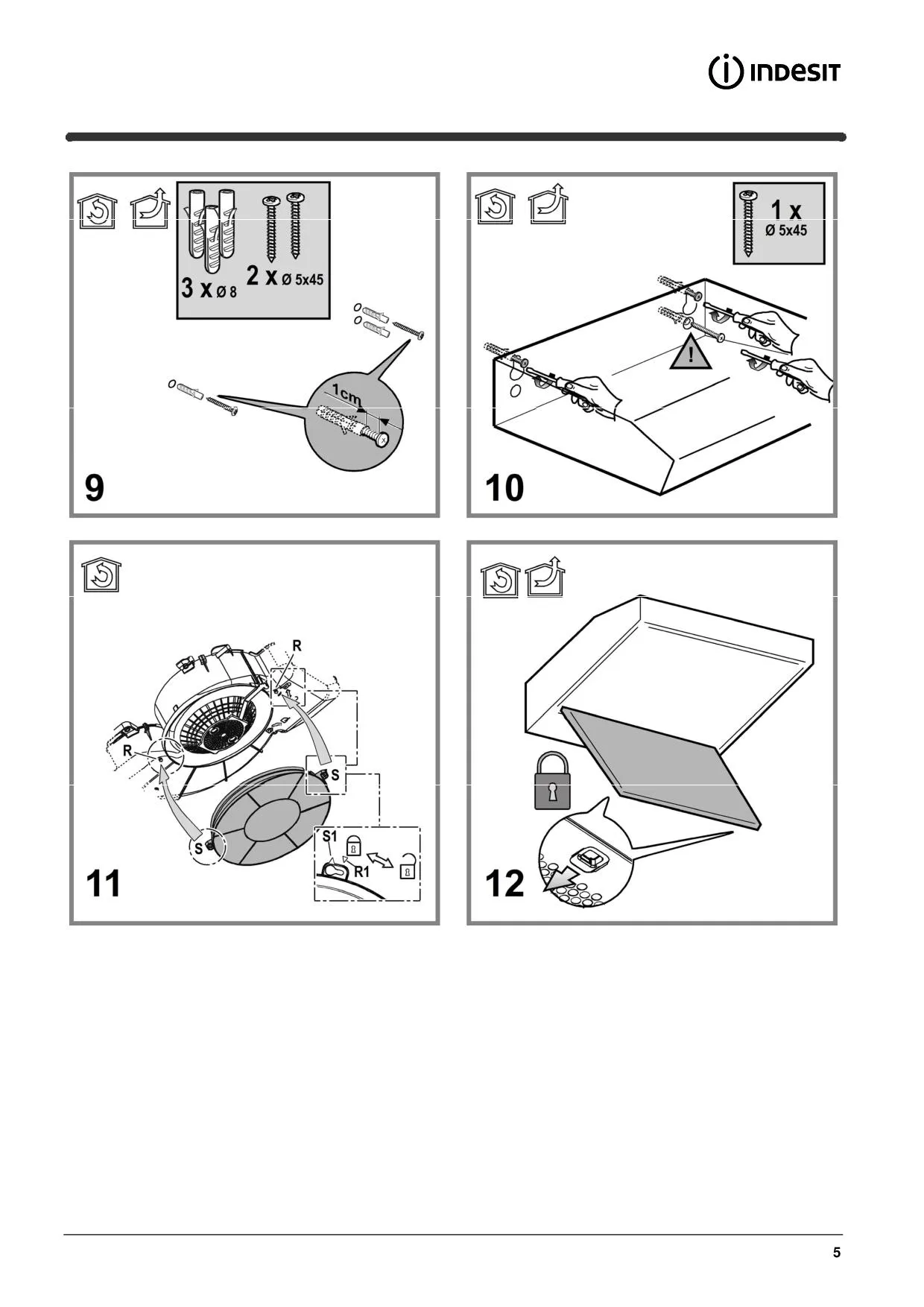 INDESIT

3 x Ø 8
2 x Ø 5x45
1cm
9

1 x
Ø 5x45
!
10

R
R
S
S
S1
R1
11

12

5