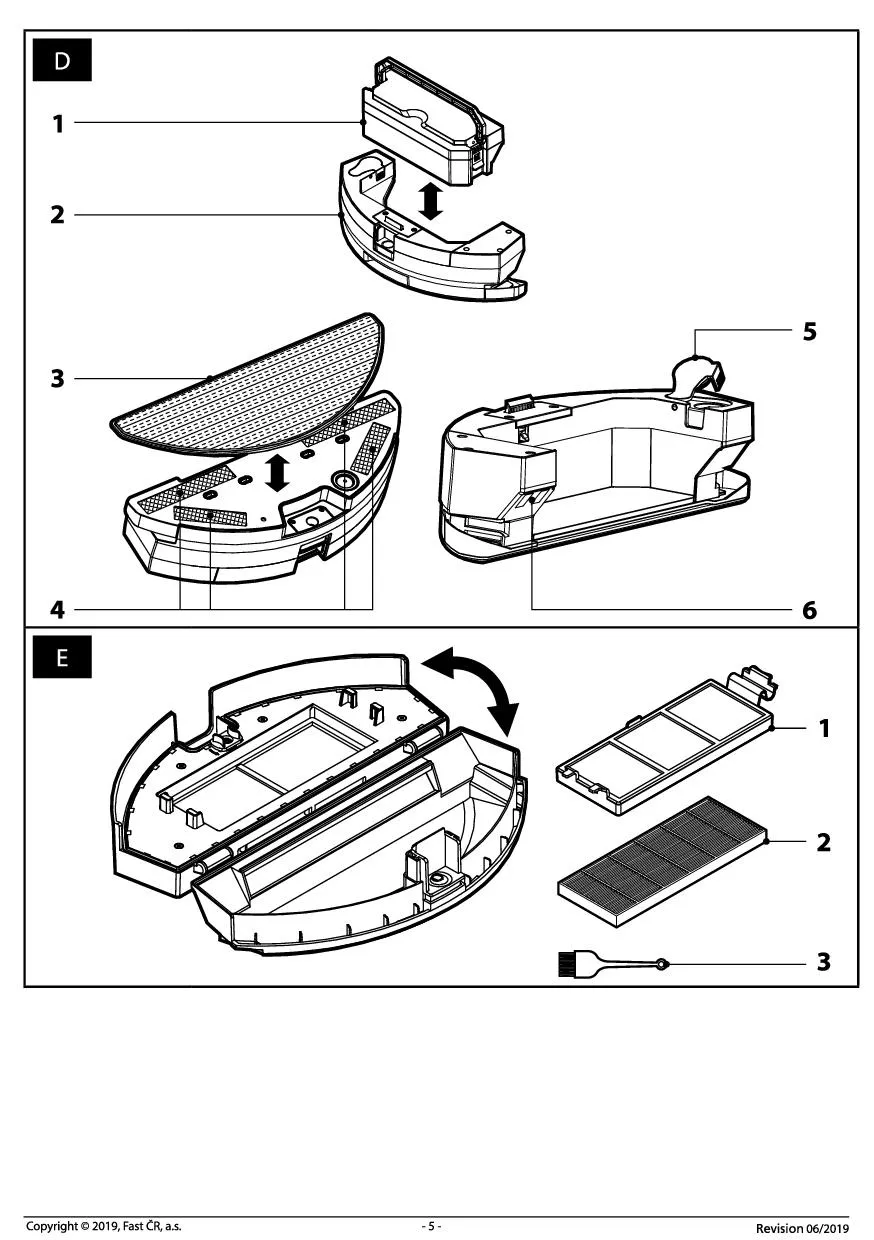 D

1

2

3

5

4

6

E

1

2

3

Copyright © 2019, Fast ČR, a.s.

- 5 -

Revision 06/2019