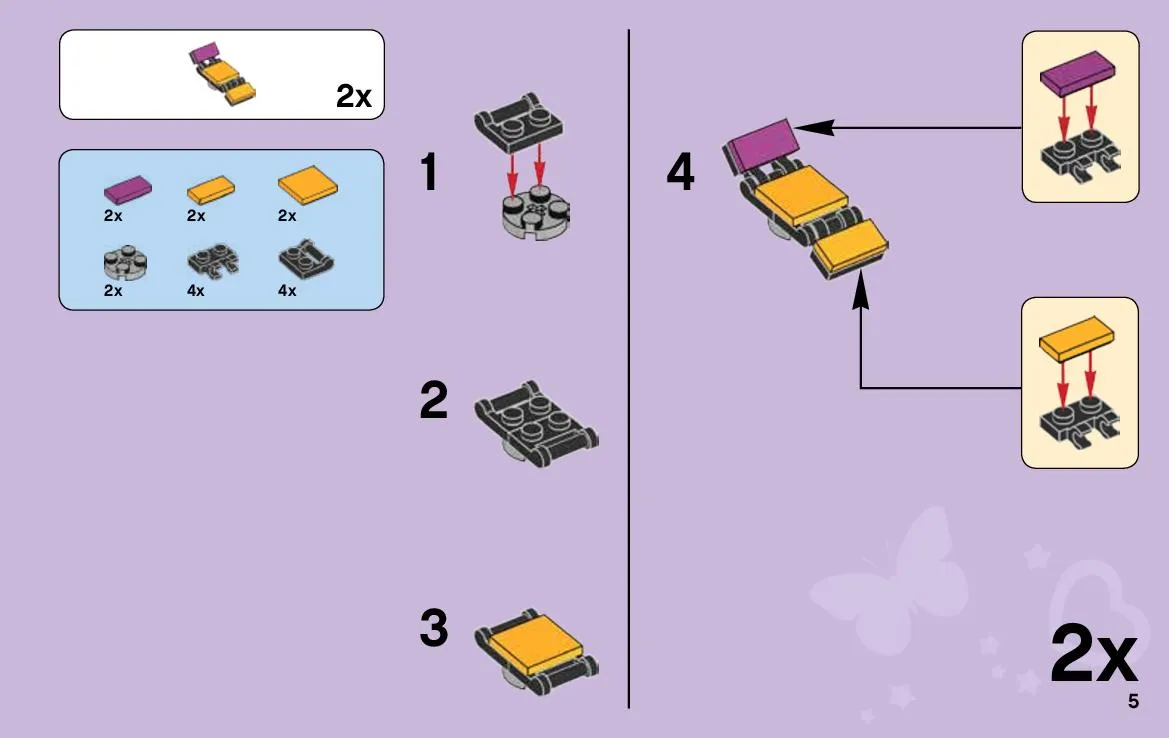 2x

2x 2x 2x
2x 4x 4x

1

2

3

4

2x

5