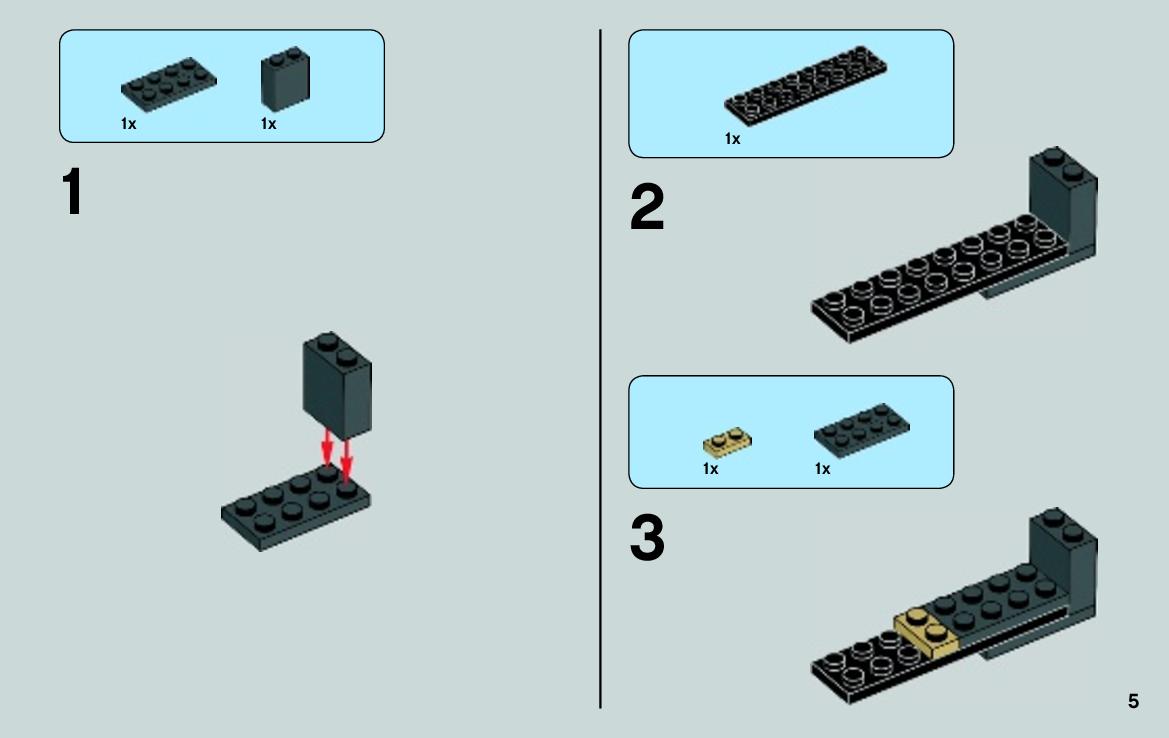 1x 1x

1

1x

2

1x 1x

3

5