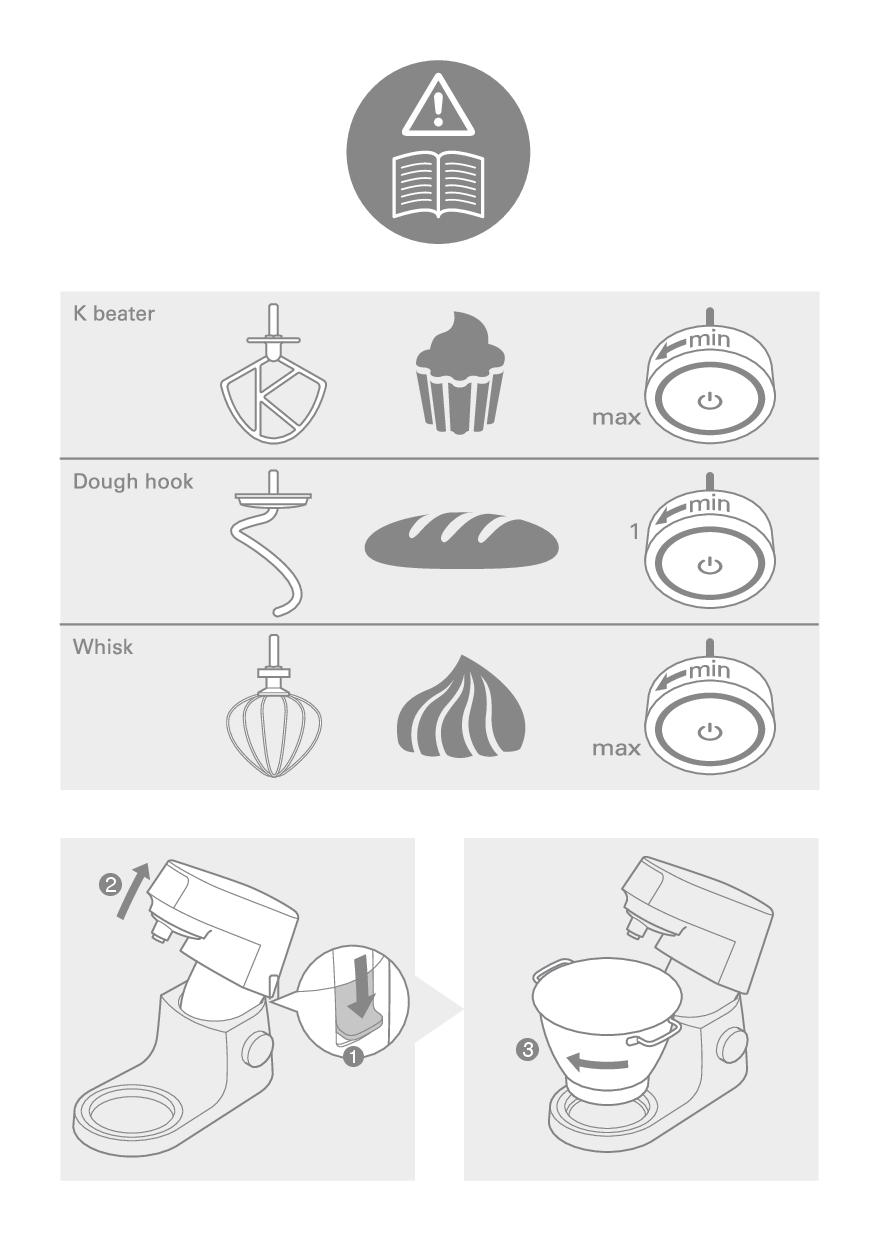 K beater

min

max

Dough hook

min

1

Whisk

min

max

2

1

3