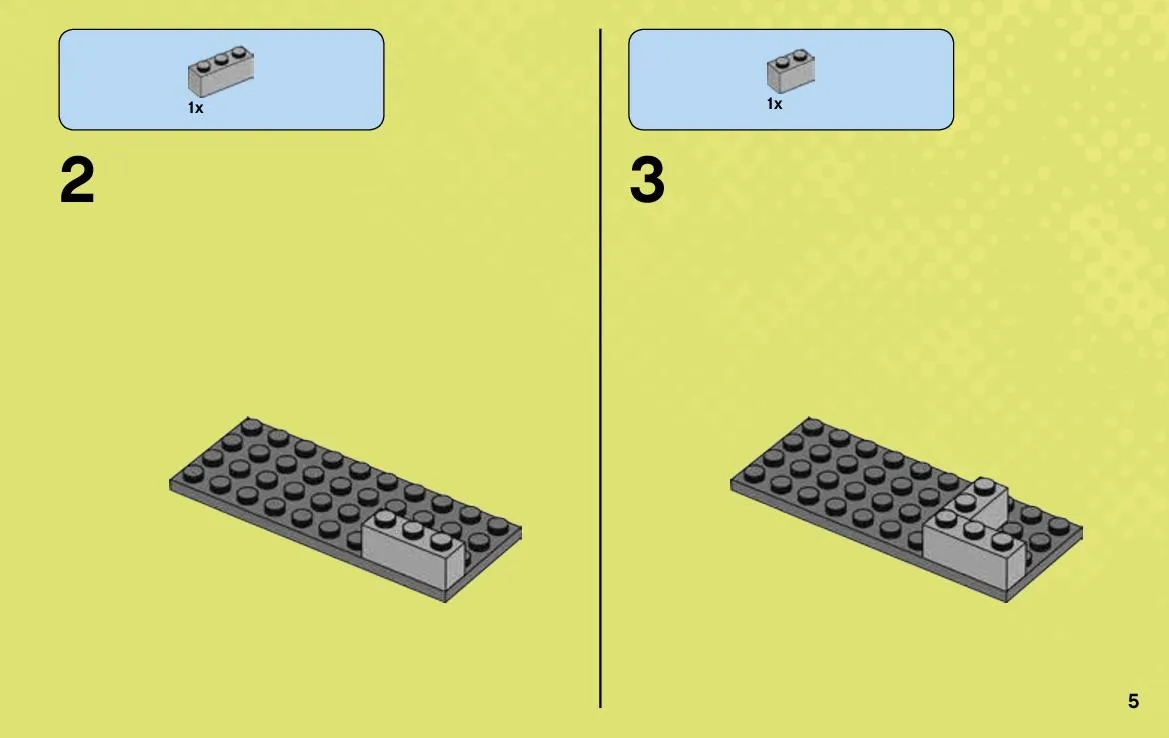 1x

2

1x

3

5