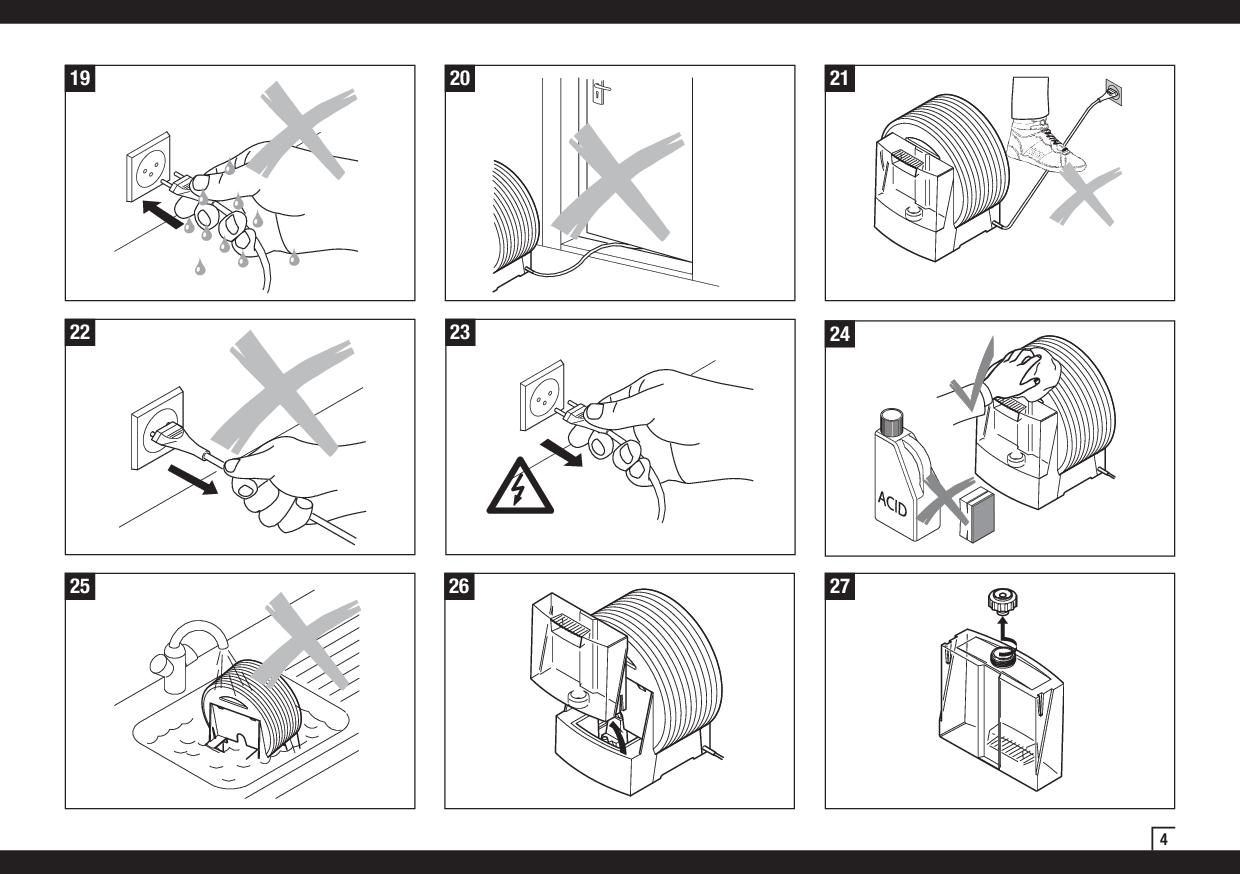 19

20

21

22

23

24

ACID

25

26

27

4