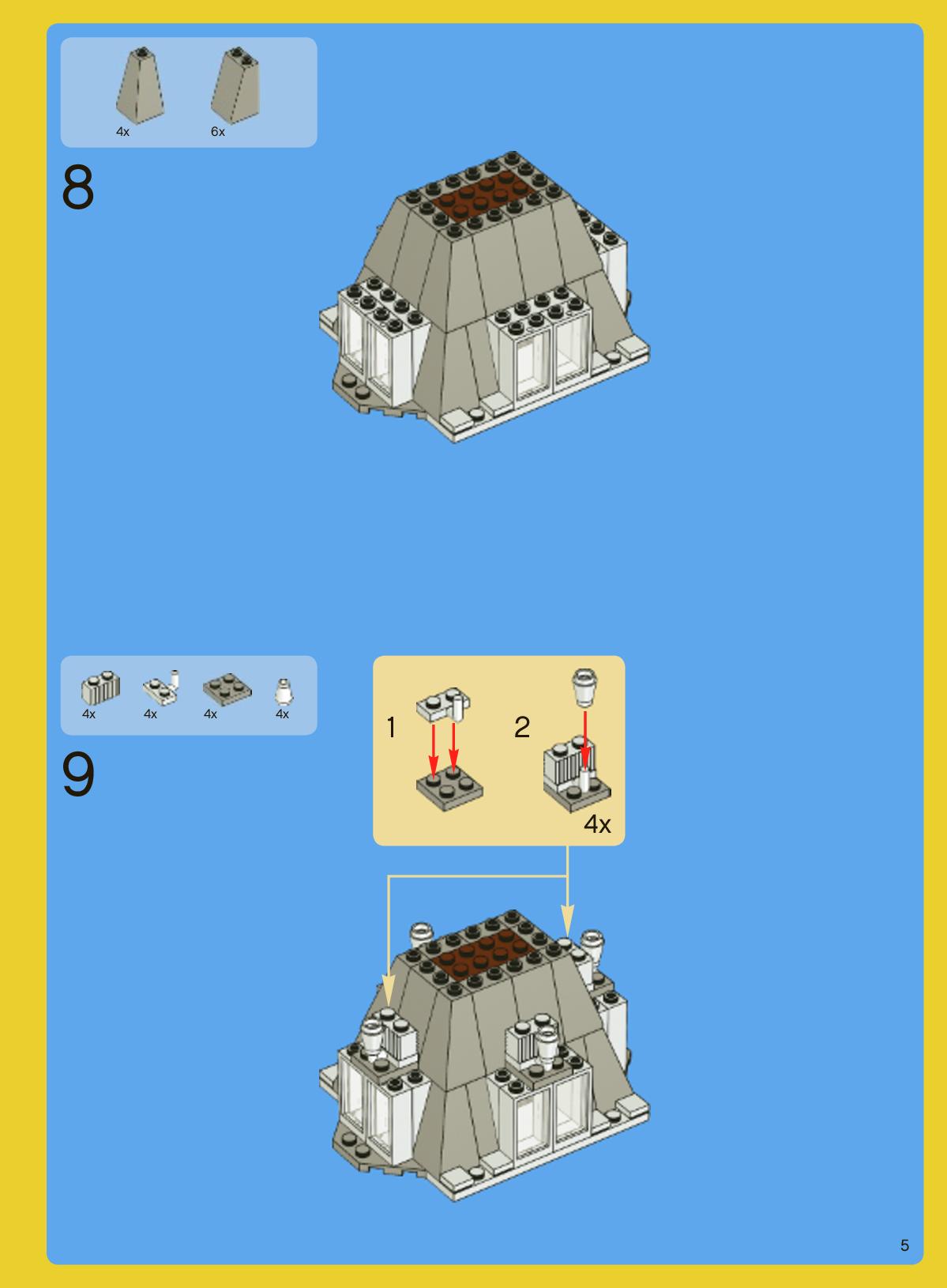 4x 6x

8

4x 4x 4x 4x

9

1 2

4x

5