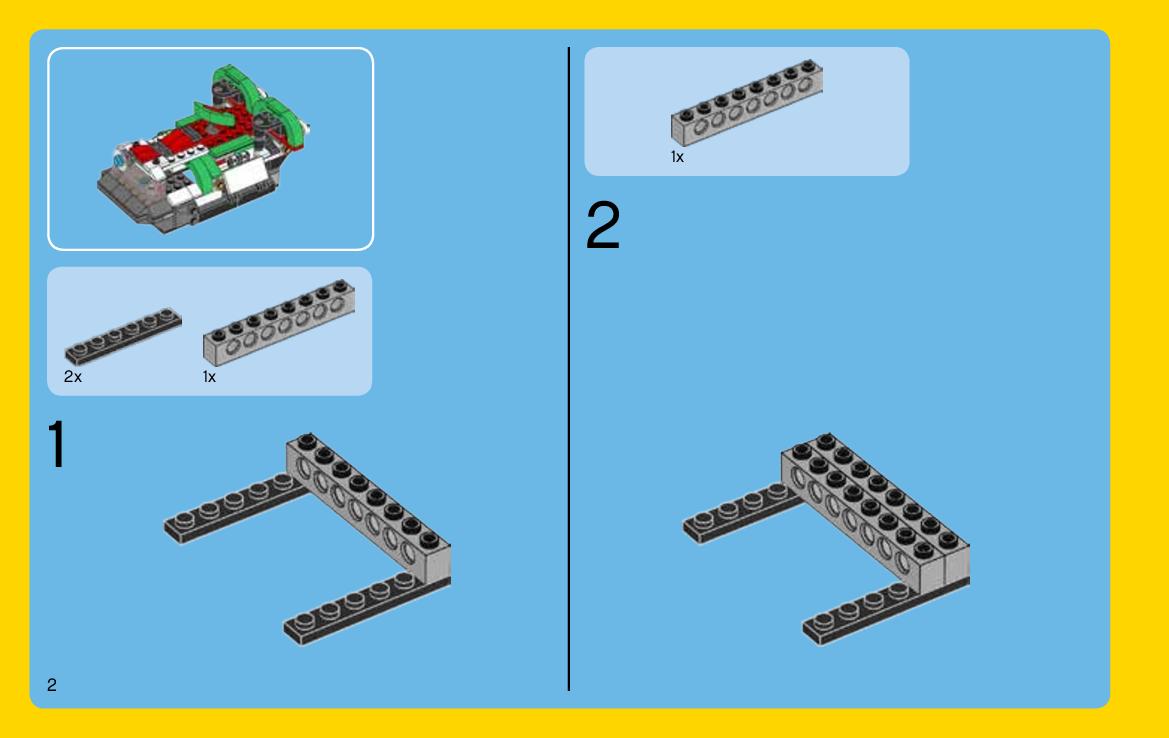 2x

1x

1

2

1x

2