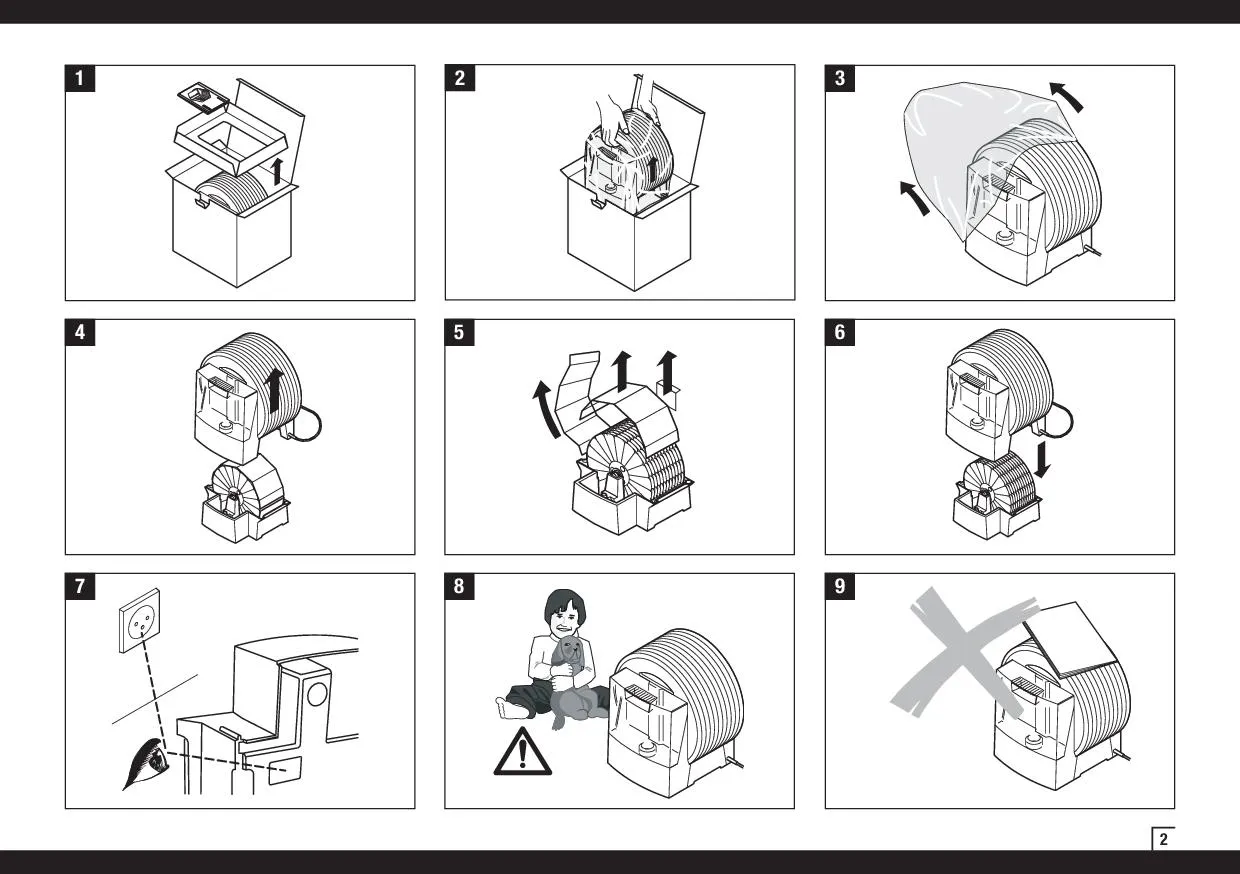 1

2

3

4

5

6

7

8

9

2