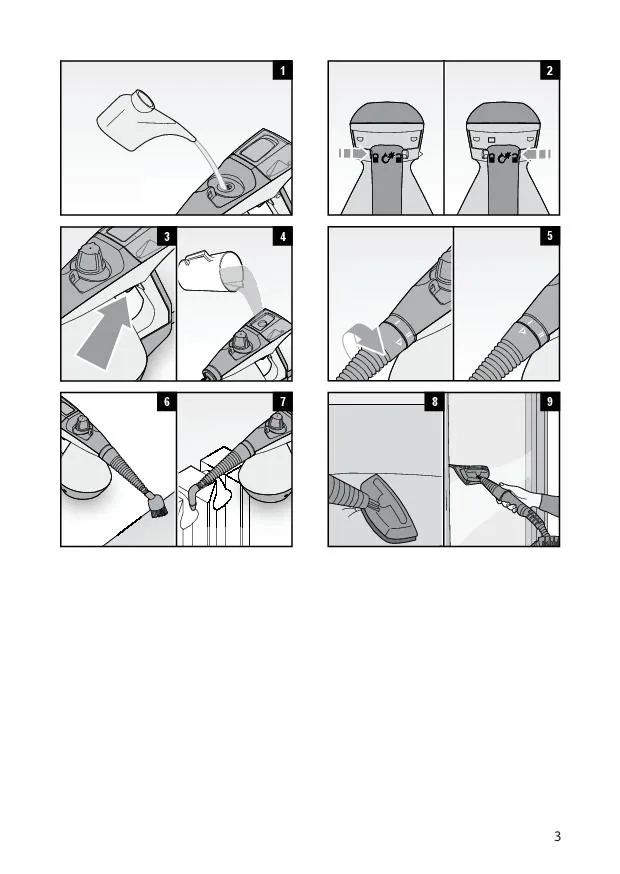 1

2

3

4

5

6

7

8

9

3