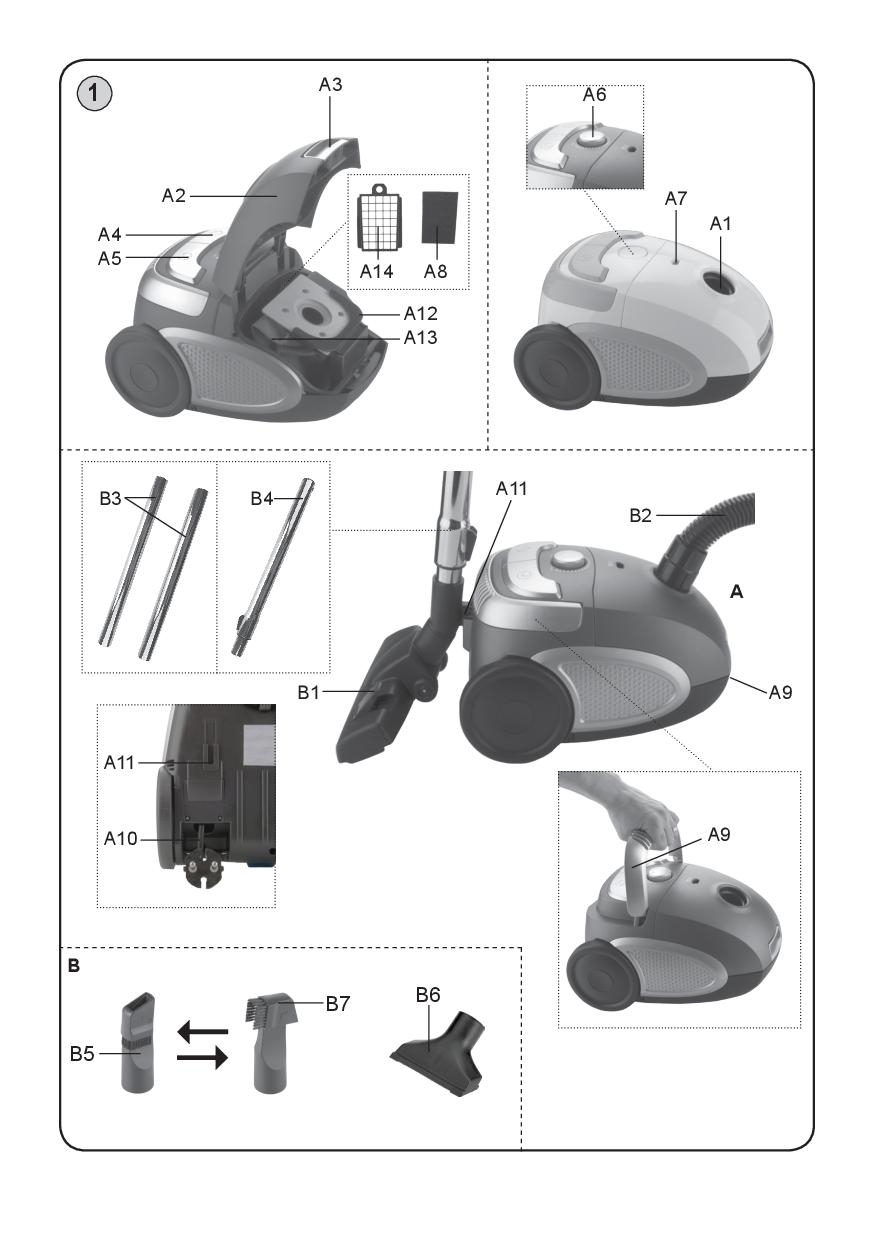 1

A3
A2
A4
A5
A14
A8
A12
A13

A6
A7
A1

B3
B4
A11
B2
A
B1
A9

A11
A10

A9

B
B5
B7
B6