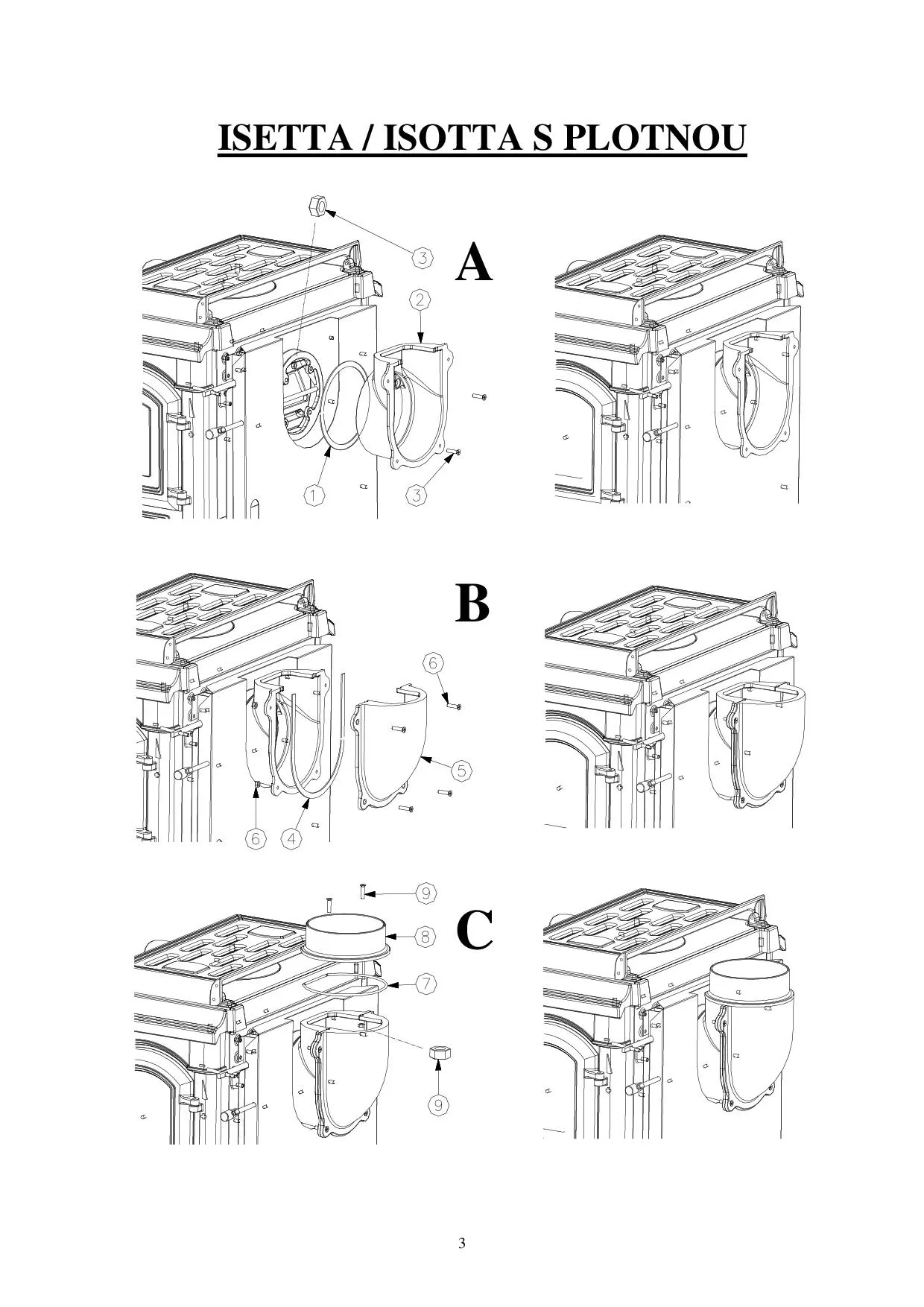 ISETTA / ISOTTA S PLOTNOU

A

3

2

1

3

B

6

5

6

4

C

9

8

7

9

3