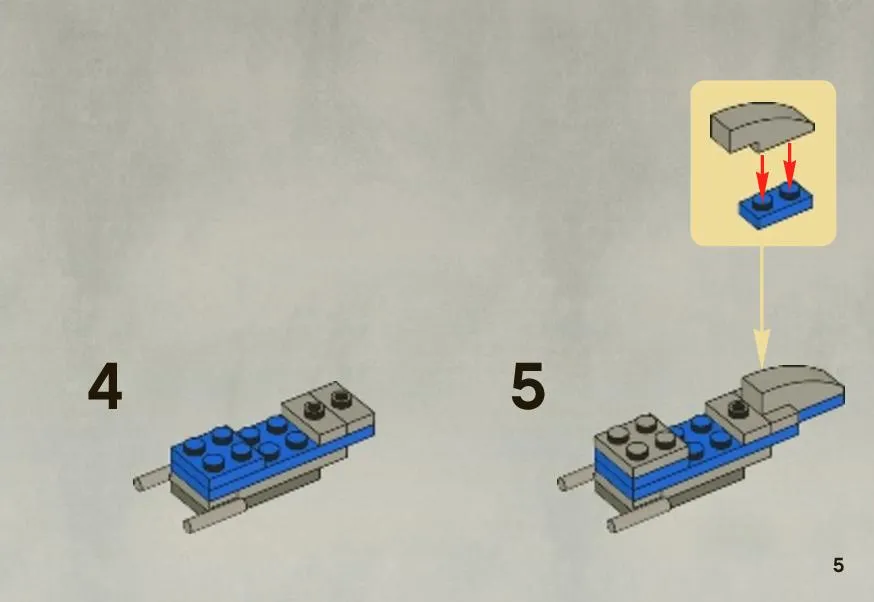 4

5

5