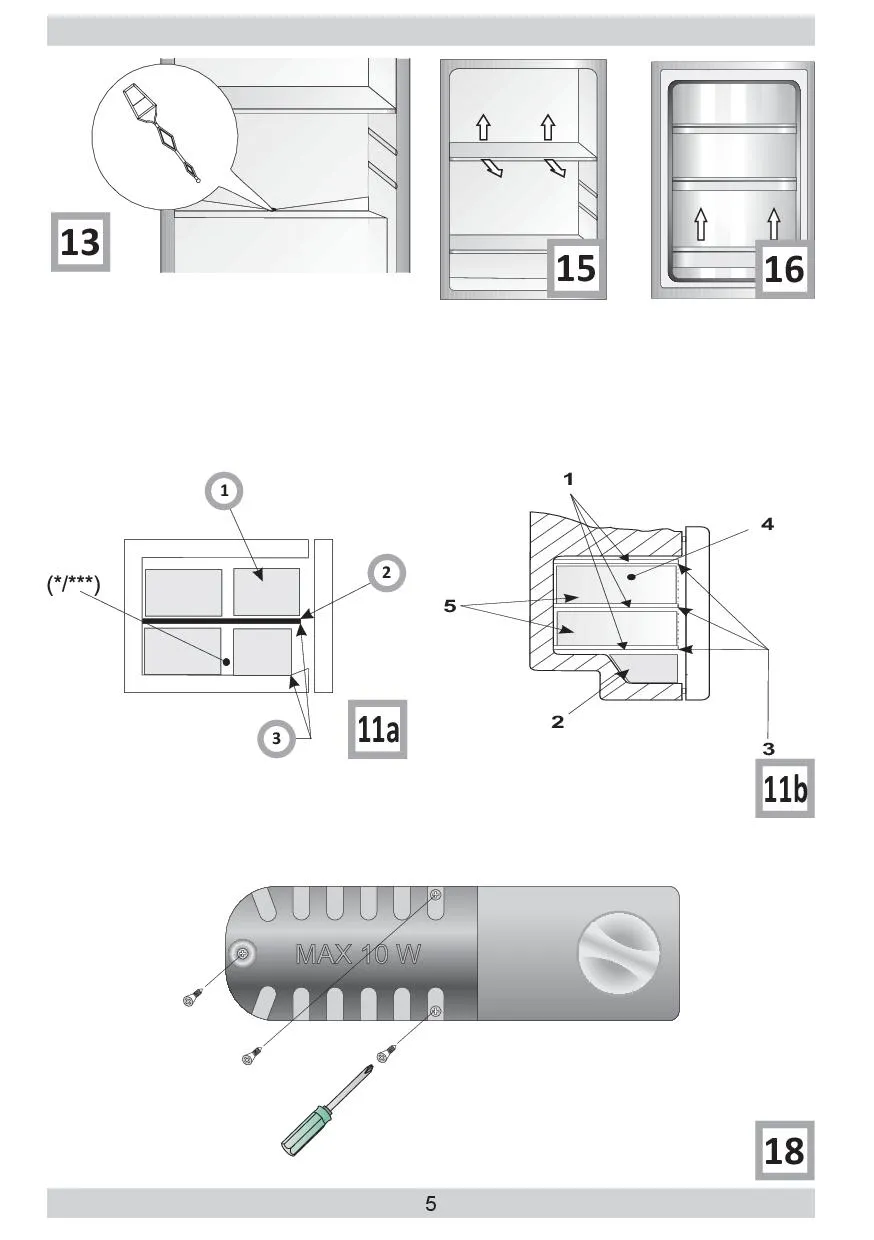 13

15

16

1

2

(*/***)

3

11a

1

4

5

2

3

11b

MAX 10 W

18

5