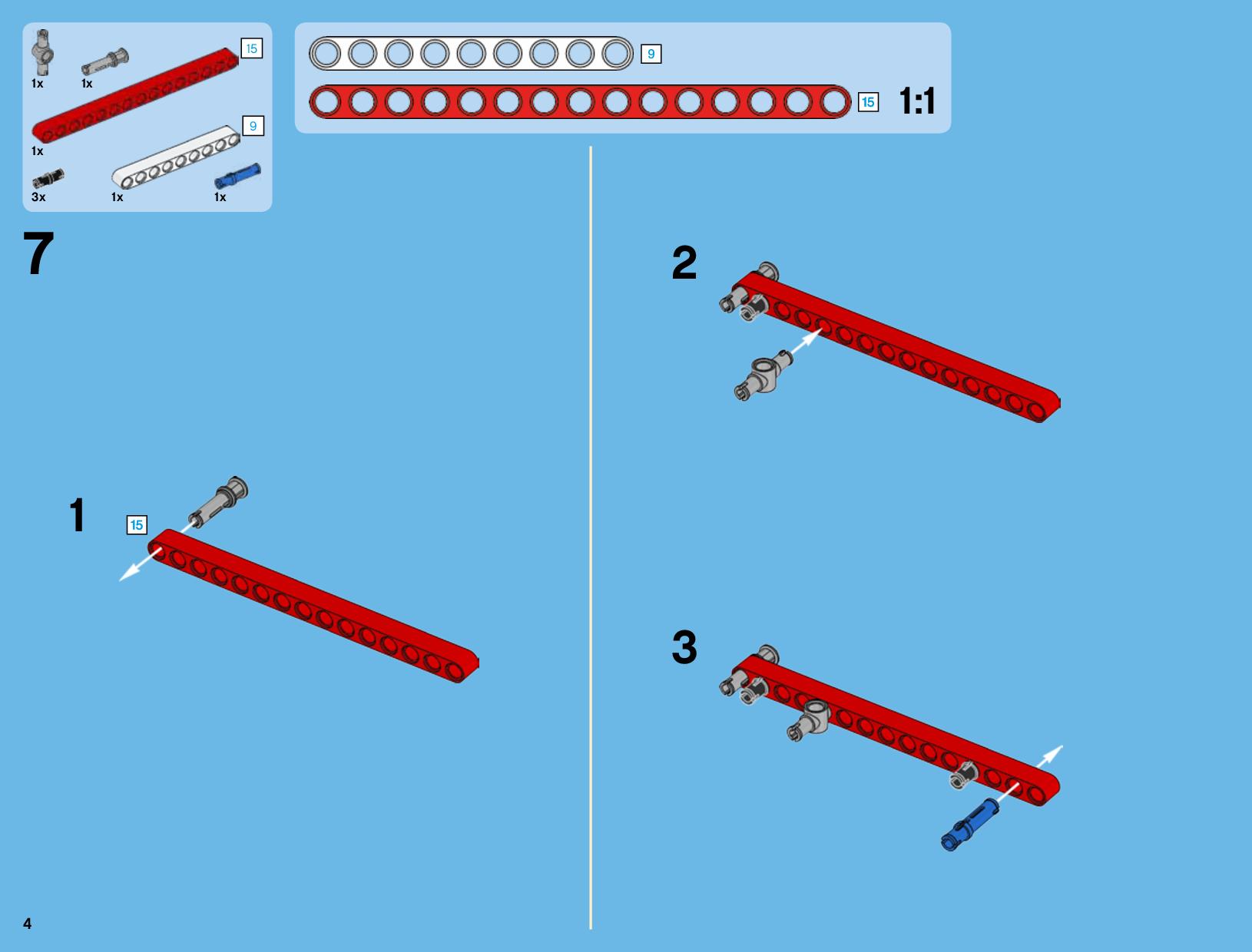 1x 1x 15
1x 9
3x 1x 1x

9
15 1:1

7

1 15

2

3

4