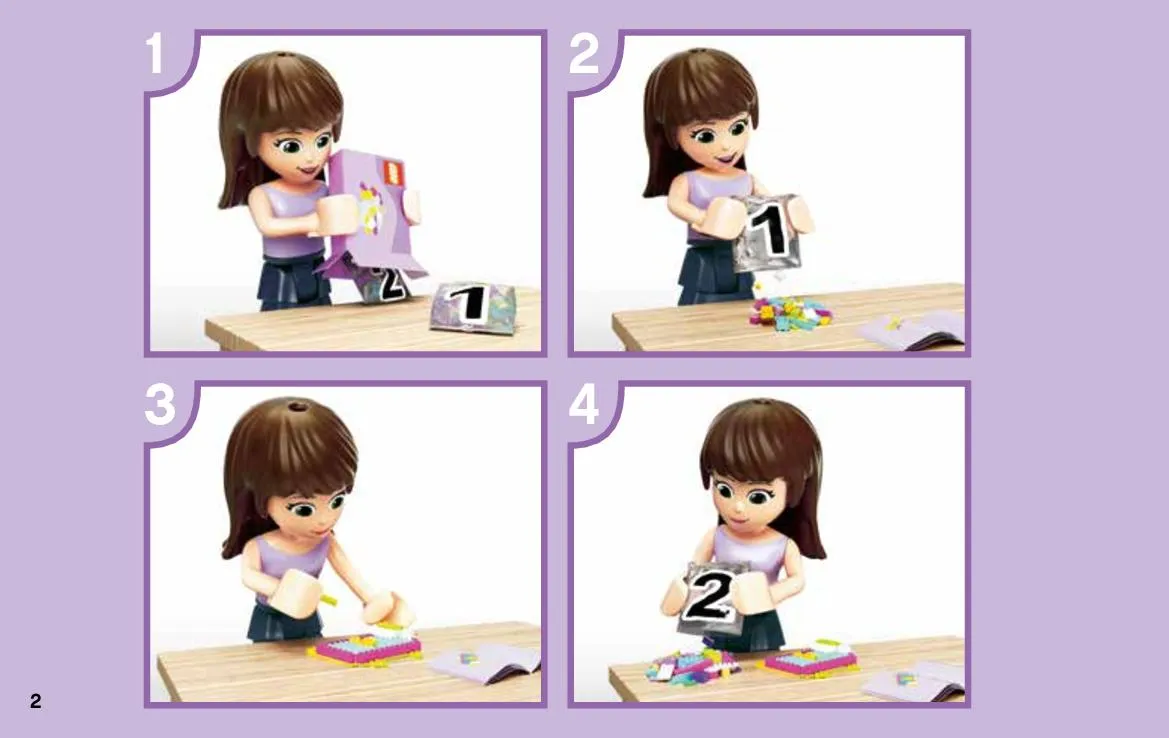 1

2

1

2

1

3

4

2

2