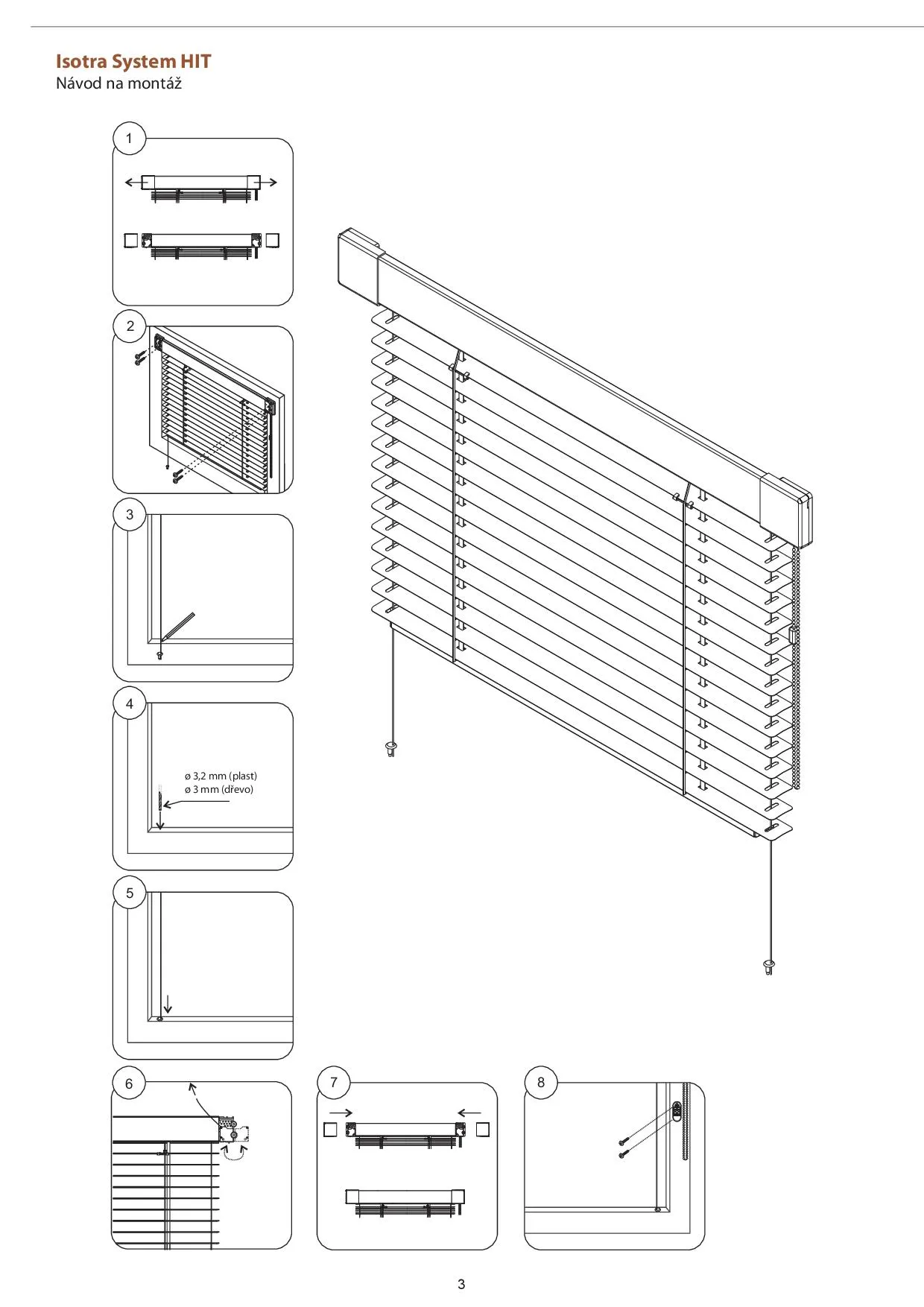 Isotra System HIT
Návod na montáž

1

2

3

4

ø 3,2 mm (plast)
ø 3 mm (dřevo)

5

6

7

8

3