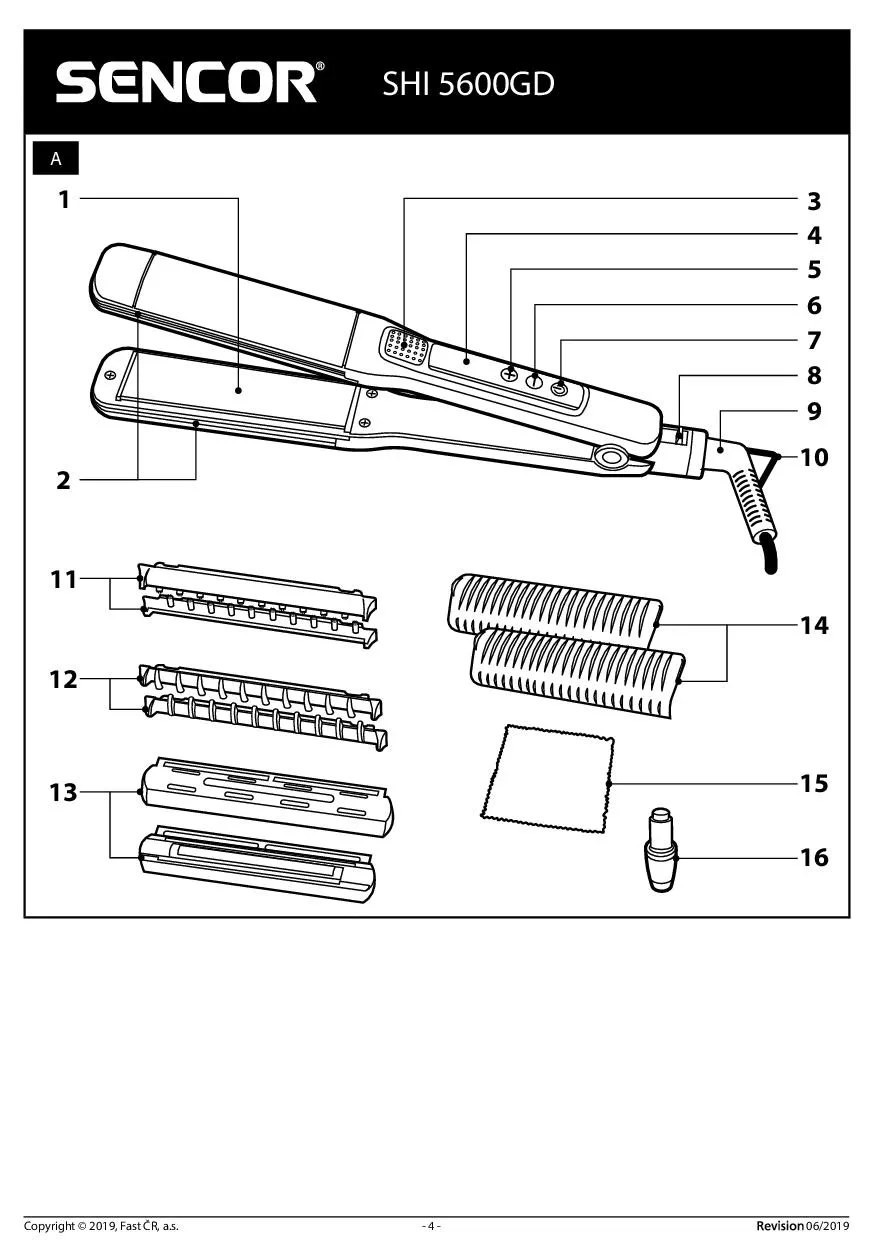 SENCOR® SHI 5600GD

A

1
2
3
4
5
6
7
8
9
10
11
12
13
14
15
16

Copyright © 2019, Fast ČR, a.s.

- 4 -

Revision 06/2019