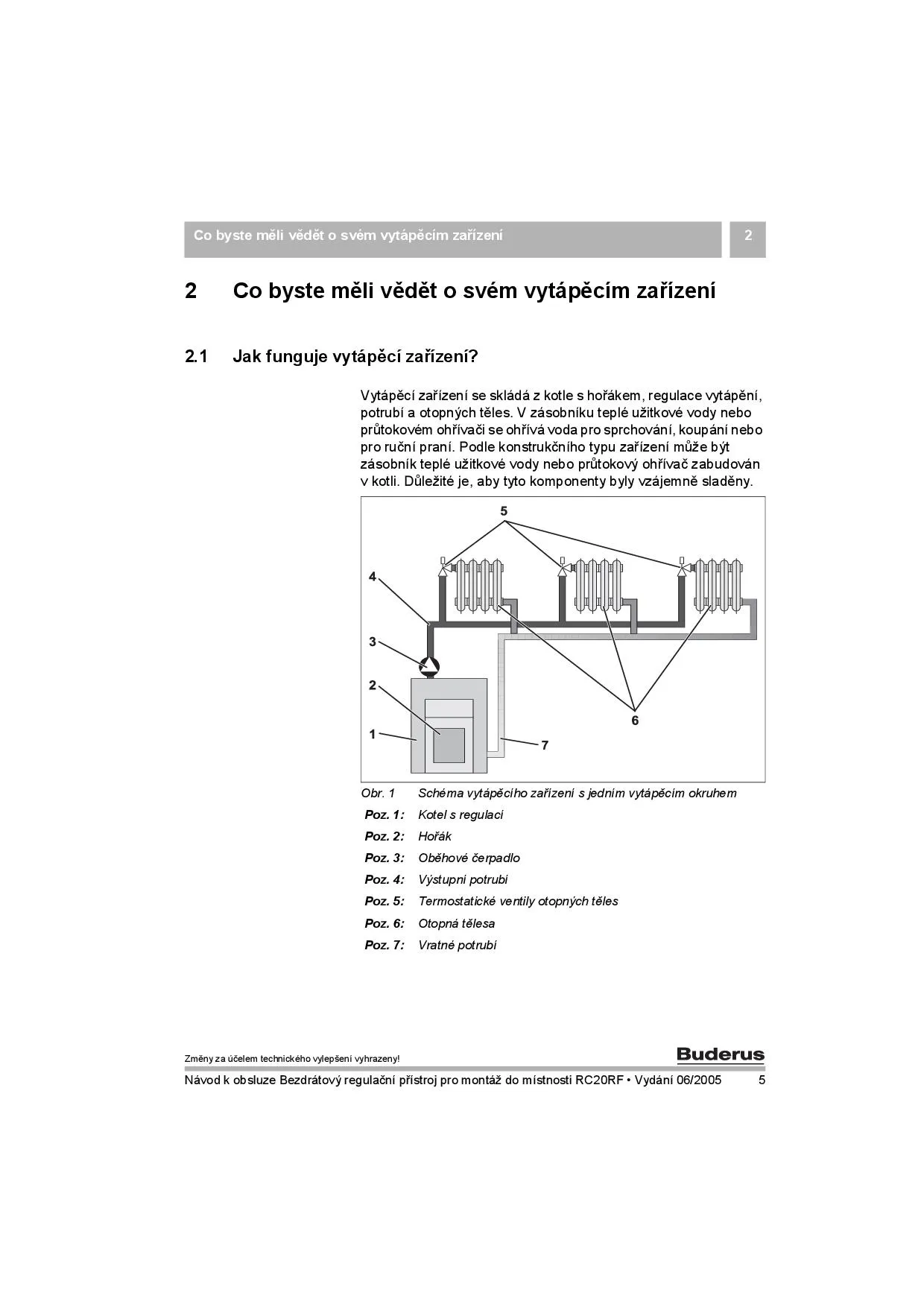 Co byste měli vědět o svém vytápěcím zařízení

2

2 Co byste měli vědět o svém vytápěcím zařízení

2.1 Jak funguje vytápěcí zařízení?

Vytápěcí zařízení se skládá z kotle s hořákem, regulace vytápění, potrubí a otopných těles. V zásobníku teplé užitkové vody nebo průtokovém ohřívači se ohřívá voda pro sprchování, koupání nebo pro ruční praní. Podle konstrukčního typu zařízení může být zásobník teplé užitkové vody nebo průtokový ohřívač zabudován v kotli. Důležité je, aby tyto komponenty byly vzájemně sladěny.

5
4
3
2
1
6
7

Obr. 1 Schéma vytápěcího zařízení s jedním vytápěcím okruhem

Poz. 1: Kotel s regulací
Poz. 2: Hořák
Poz. 3: Oběhové čerpadlo
Poz. 4: Výstupní potrubí
Poz. 5: Termostatické ventily otopných těles
Poz. 6: Otopná tělesa
Poz. 7: Vratné potrubí

Změny za účelem technického vylepšení vyhrazeny!

Buderus

Návod k obsluze Bezdrátový regulační přístroj pro montáž do místnosti RC20RF • Vydání 06/2005 5