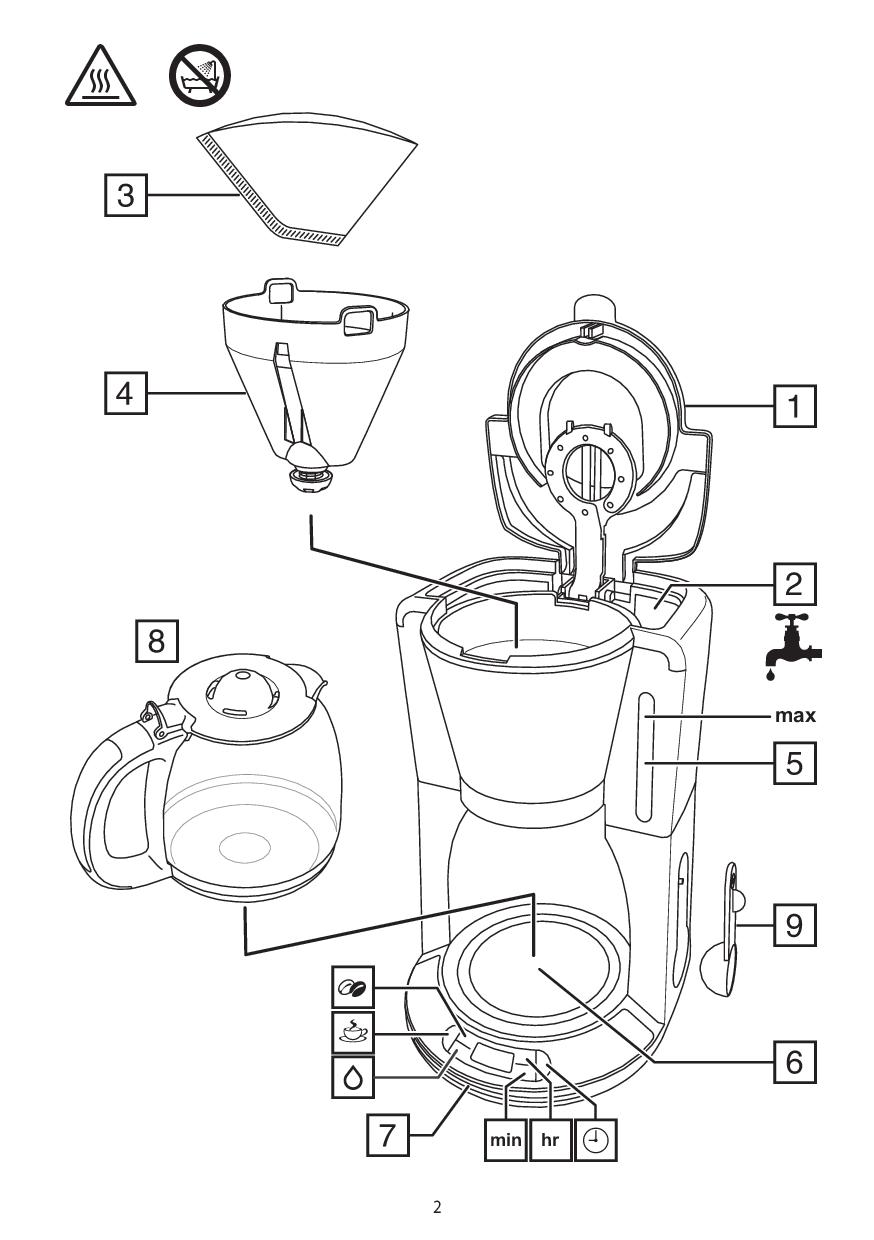 3

4

1

2

8

max

5

9

6

7

min

hr

2