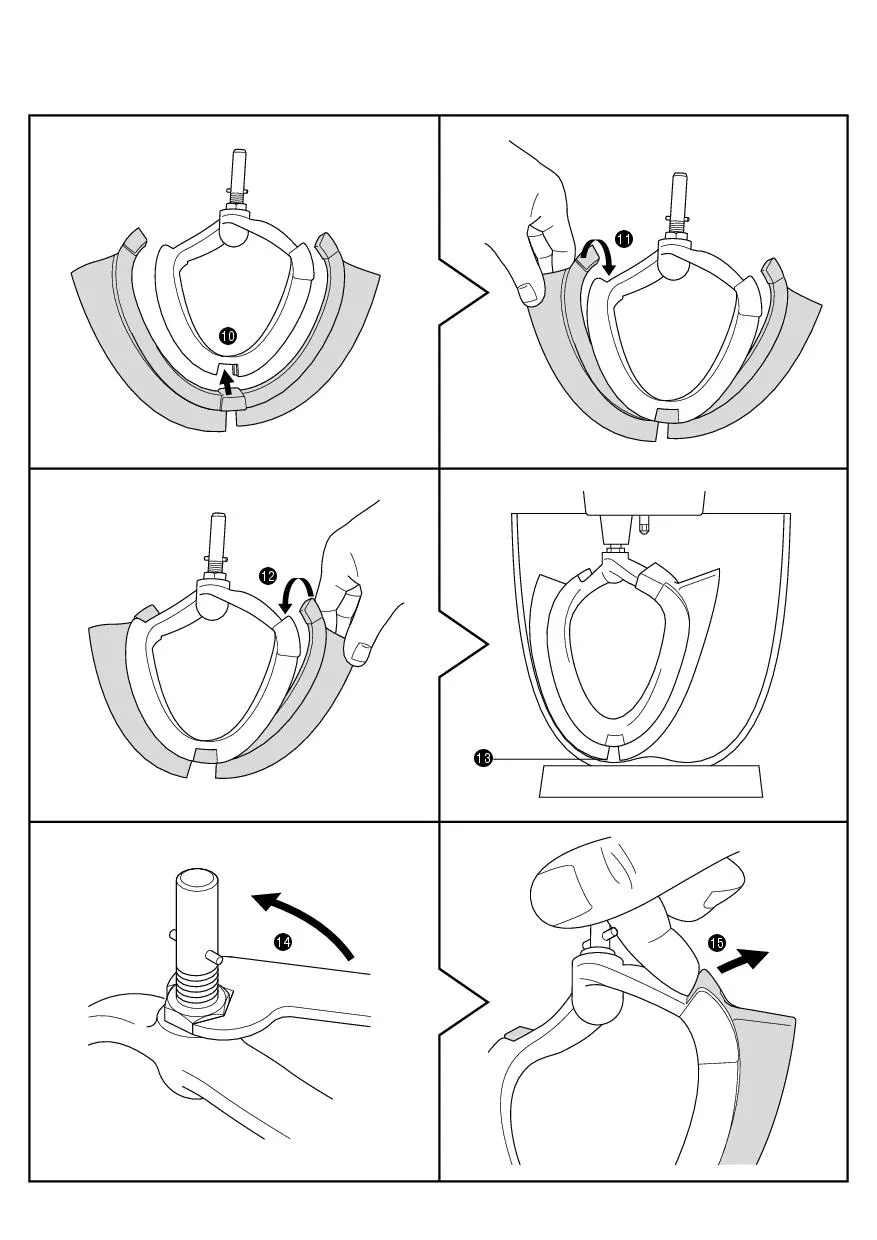 10

11

12

13

14

15