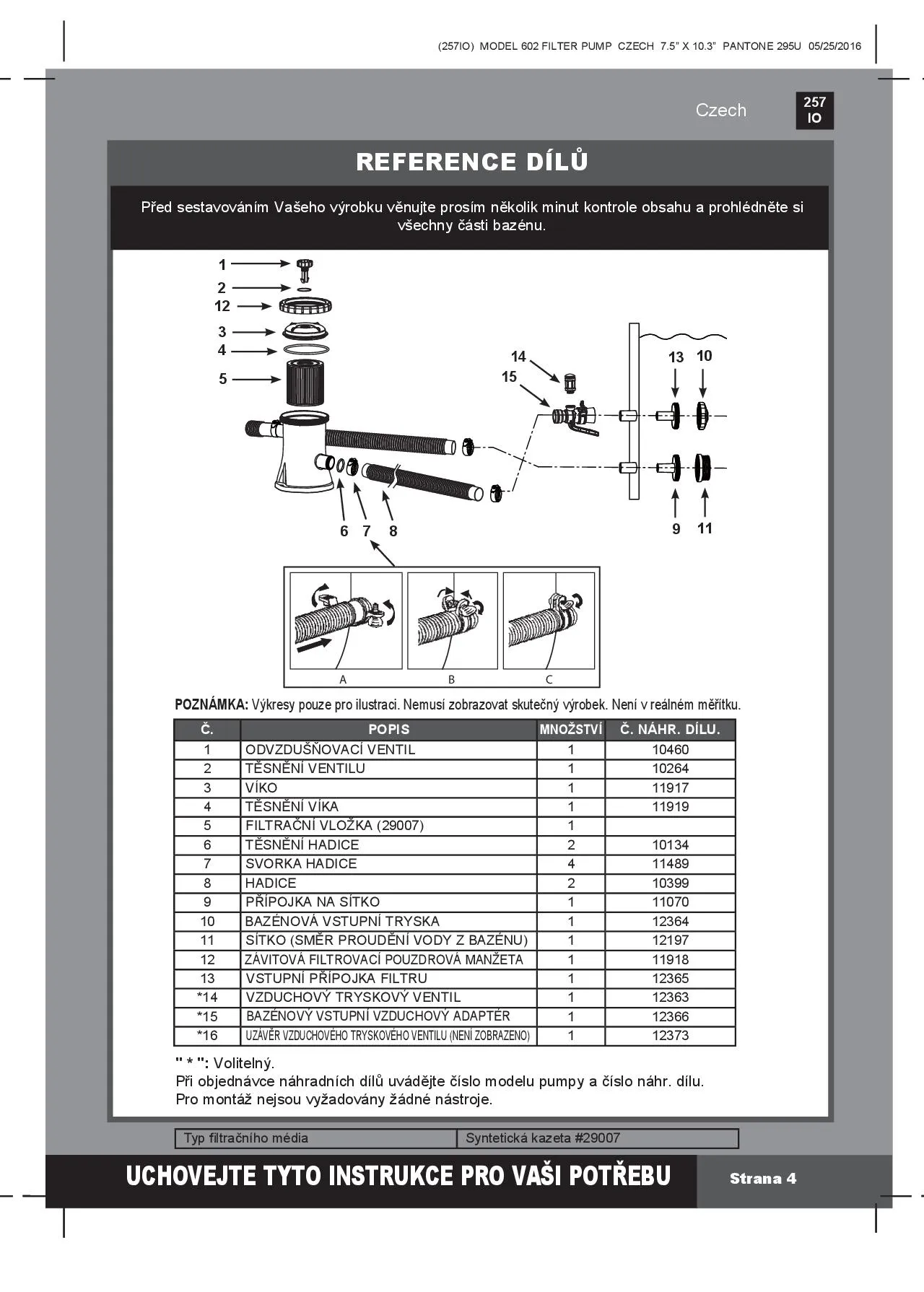 (257IO) MODEL 602 FILTER PUMP CZECH 7.5" X 10.3" PANTONE 295U 05/25/2016

Czech

257 IO

REFERENCE DÍLŮ

Před sestavováním Vašeho výrobku věnujte prosím několik minut kontrole obsahu a prohlédněte si všechny části bazénu.

1
2
12
3
4
5
14
15
13
10
6
7
8
9
11

A
B
C

POZNÁMKA: Výkresy pouze pro ilustraci. Nemusí zobrazovat skutečný výrobek. Není v reálném měřítku.

| Č. | POPIS | MNOŽSTVÍ | Č. NÁHR. DÍLU. |
|---|---|---|---|
| 1 | ODVZDUŠŇOVACÍ VENTIL | 1 | 10460 |
| 2 | TĚSNĚNÍ VENTILU | 1 | 10264 |
| 3 | VÍKO | 1 | 11917 |
| 4 | TĚSNĚNÍ VÍKA | 1 | 11919 |
| 5 | FILTRAČNÍ VLOŽKA (29007) | 1 | |
| 6 | TĚSNĚNÍ HADICE | 2 | 10134 |
| 7 | SVORKA HADICE | 4 | 11489 |
| 8 | HADICE | 2 | 10399 |
| 9 | PŘÍPOJKA NA SÍTKO | 1 | 11070 |
| 10 | BAZÉNOVÁ VSTUPNÍ TRYSKA | 1 | 12364 |
| 11 | SÍTKO (SMĚR PROUDĚNÍ VODY Z BAZÉNU) | 1 | 12197 |
| 12 | ZÁVITOVÁ FILTROVACÍ POUZDROVÁ MANŽETA | 1 | 11918 |
| 13 | VSTUPNÍ PŘÍPOJKA FILTRU | 1 | 12365 |
| *14 | VZDUCHOVÝ TRYSKOVÝ VENTIL | 1 | 12363 |
| *15 | BAZÉNOVÝ VSTUPNÍ VZDUCHOVÝ ADAPTÉR | 1 | 12366 |
| *16 | UZÁVĚR VZDUCHOVÉHO TRYSKOVÉHO VENTILU (NENÍ ZOBRAZENO) | 1 | 12373 |

" * ": Volitelný.
Při objednávce náhradních dílů uvádějte číslo modelu pumpy a číslo náhr. dílu.
Pro montáž nejsou vyžadovány žádné nástroje.

| Typ filtračního média | Syntetická kazeta #29007 |
|---|---|

UCHOVEJTE TYTO INSTRUKCE PRO VAŠI POTŘEBU

Strana 4