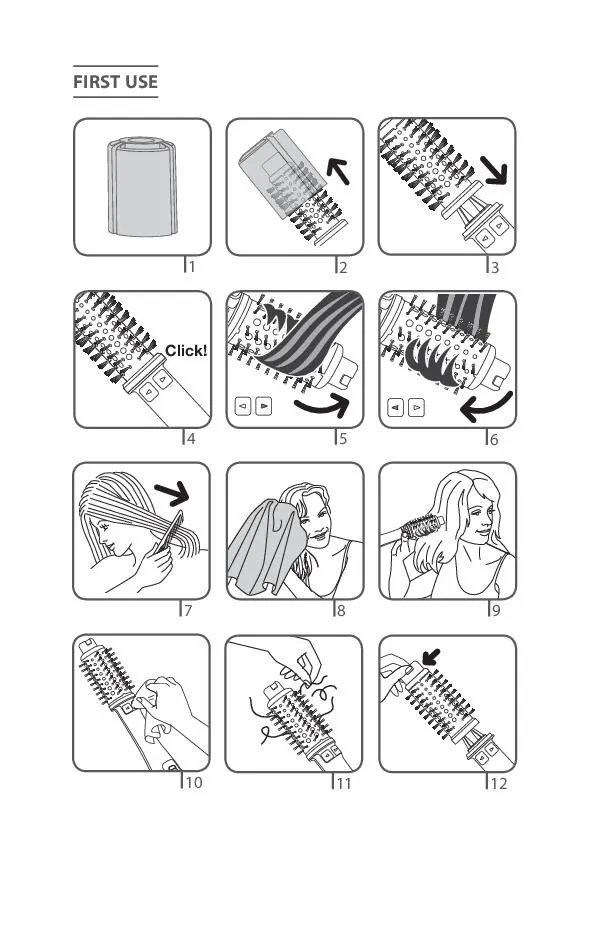 FIRST USE

1

2

3

Click!

4

5

6

7

8

9

10

11

12