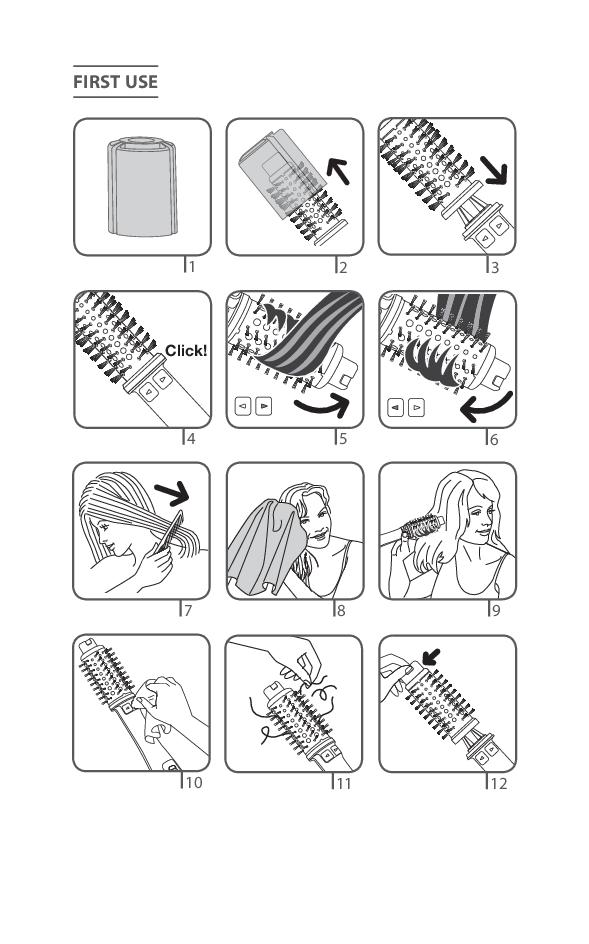 FIRST USE

1

2

3

Click!

4

5

6

7

8

9

10

11

12