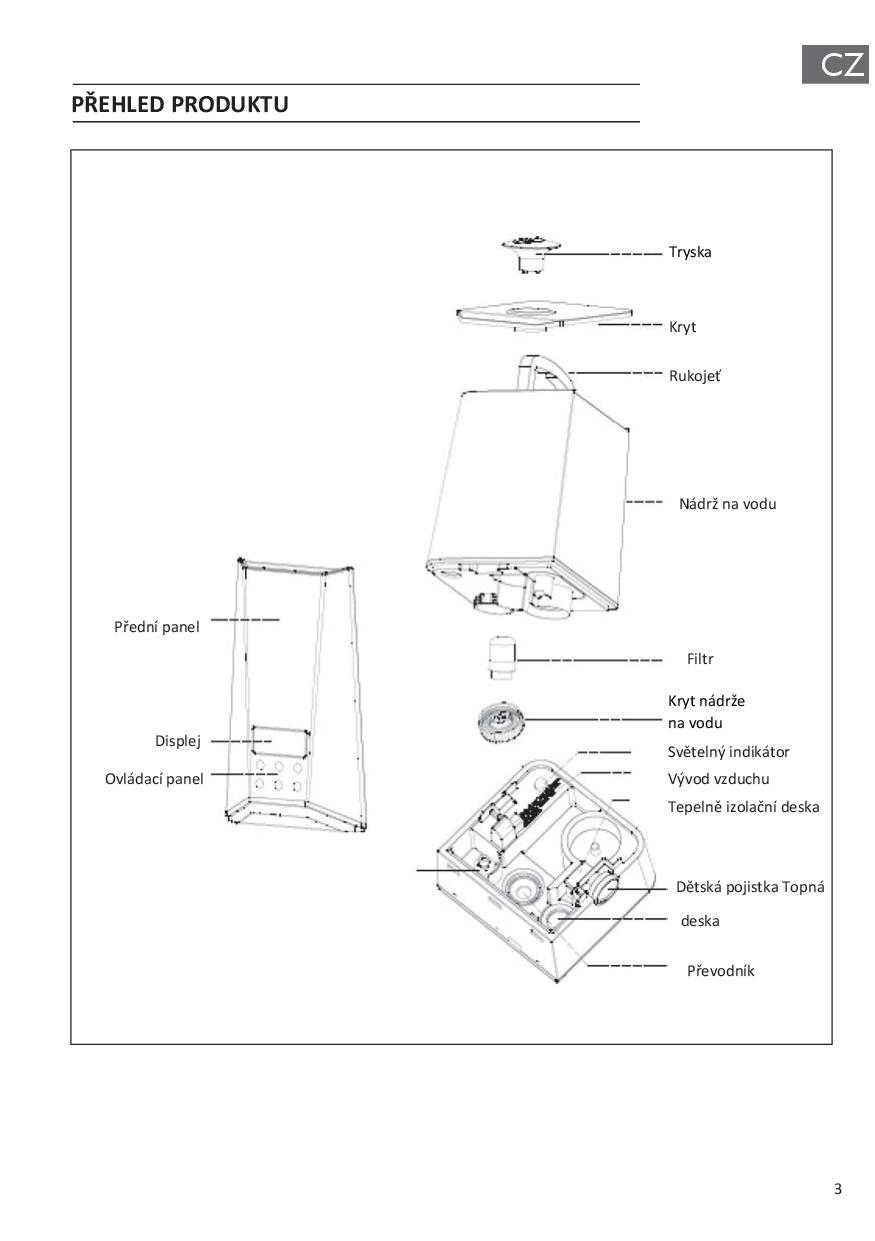 CZ

PŘEHLED PRODUKTU

Tryska

Kryt

Rukojeť

Nádrž na vodu

Přední panel

Filtr

Kryt nádrže na vodu

Displej

Světelný indikátor

Ovládací panel

Vývod vzduchu

Tepelně izolační deska

Dětská pojistka Topná

deska

Převodník

3