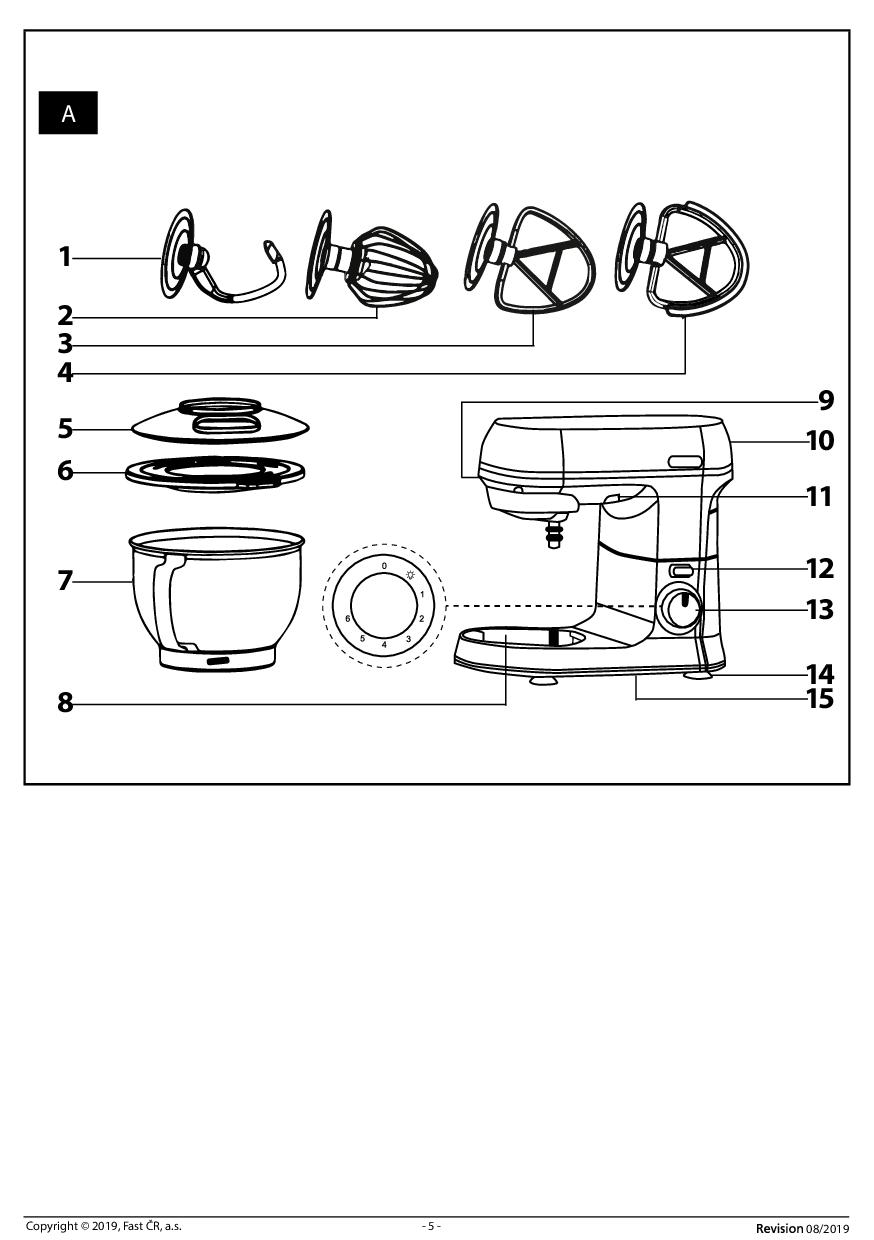 A

1
2
3
4
5
6
7
8
9
10
11
12
13
14
15

0
1
2
3
4
5
6

Copyright © 2019, Fast ČR, a.s.

- 5 -

Revision 08/2019