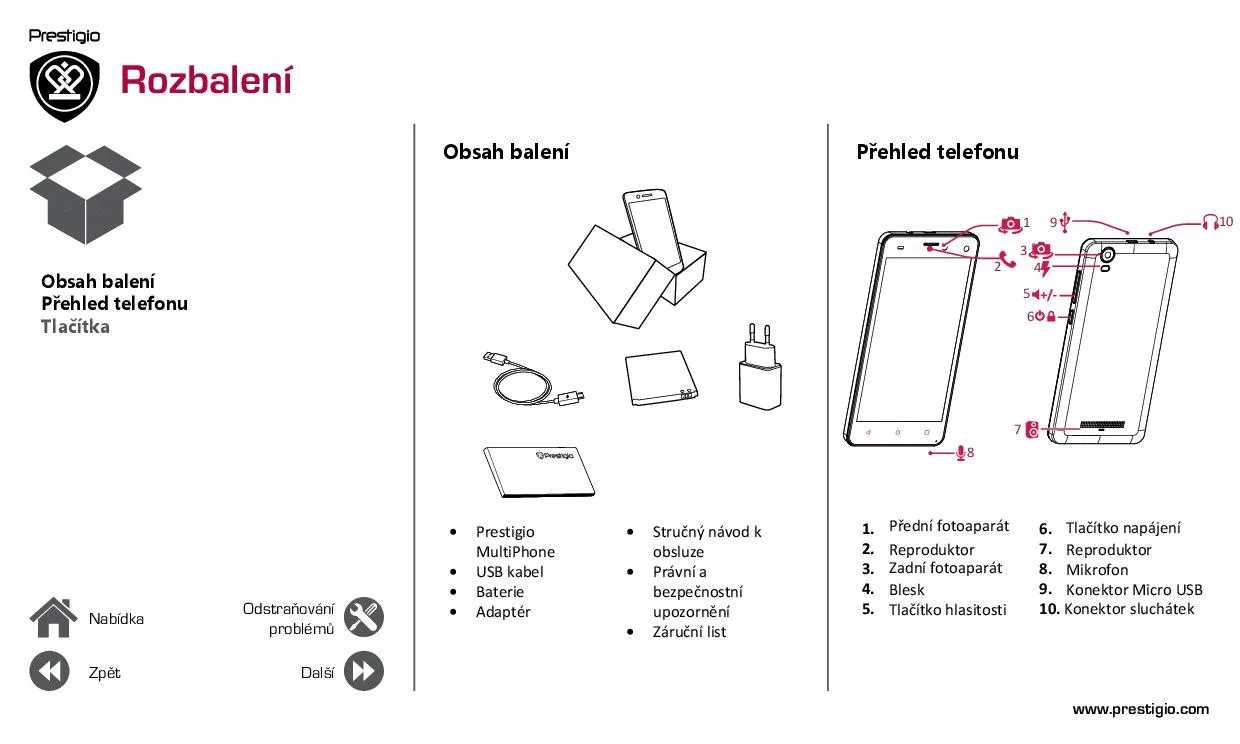 Prestigio

Rozbalení

Obsah balení
Přehled telefonu
Tlačítka

Nabídka

Odstraňování problémů

Zpět

Další

Obsah balení

Prestigio

- Prestigio MultiPhone
- USB kabel
- Baterie
- Adaptér

- Stručný návod k obsluze
- Právní a bezpečnostní upozornění
- Záruční list

Přehled telefonu

1
2
3
4
5 +/-
6
7
8
9
10

1. Přední fotoaparát
2. Reproduktor
3. Zadní fotoaparát
4. Blesk
5. Tlačítko hlasitosti

6. Tlačítko napájení
7. Reproduktor
8. Mikrofon
9. Konektor Micro USB
10. Konektor sluchátek

www.prestigio.com