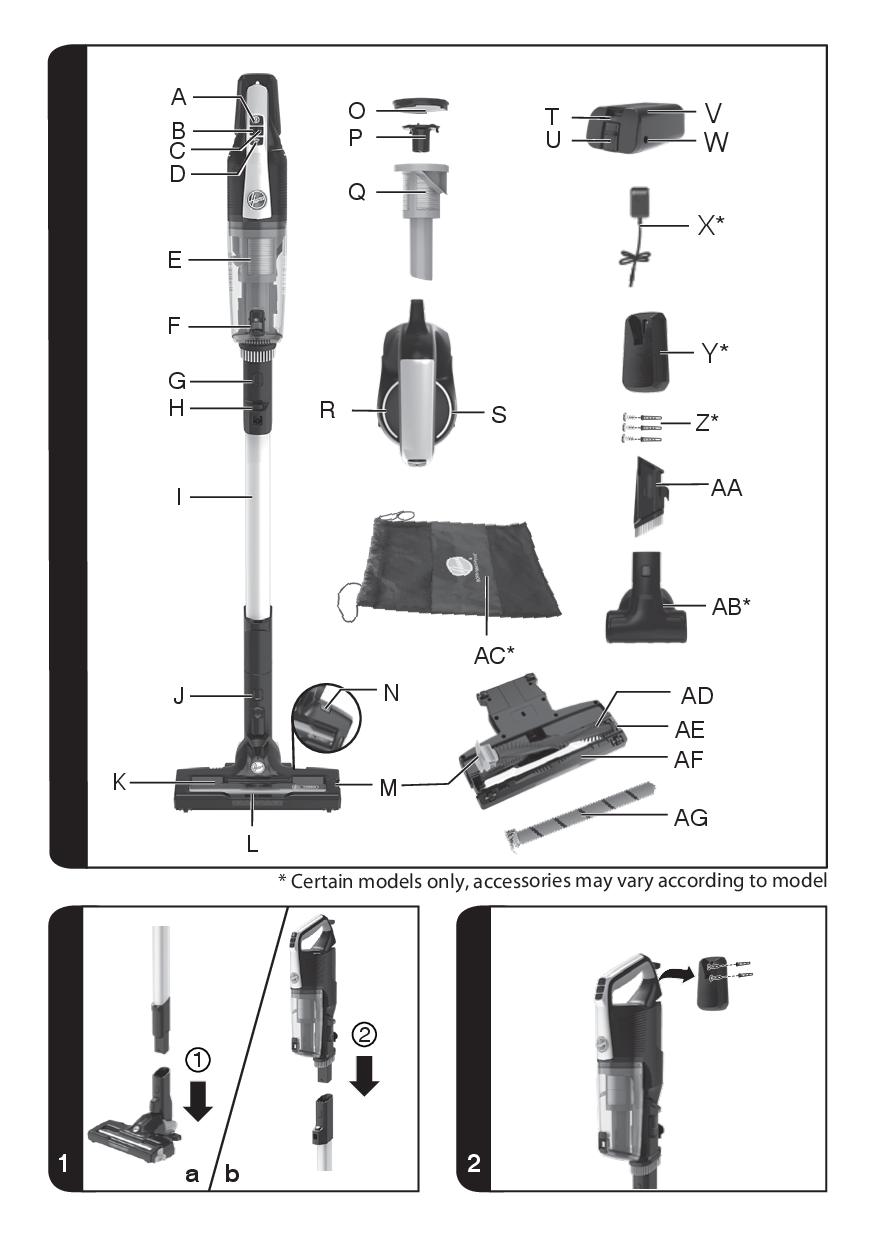 A
B
C
D
E
F
G
H
I
J
K
L
M
N
O
P
Q
R
S
T
U
V
W
X*
Y*
Z*
AA
AB*
AC*
AD
AE
AF
AG

* Certain models only, accessories may vary according to model

1
①
a
b
②

2