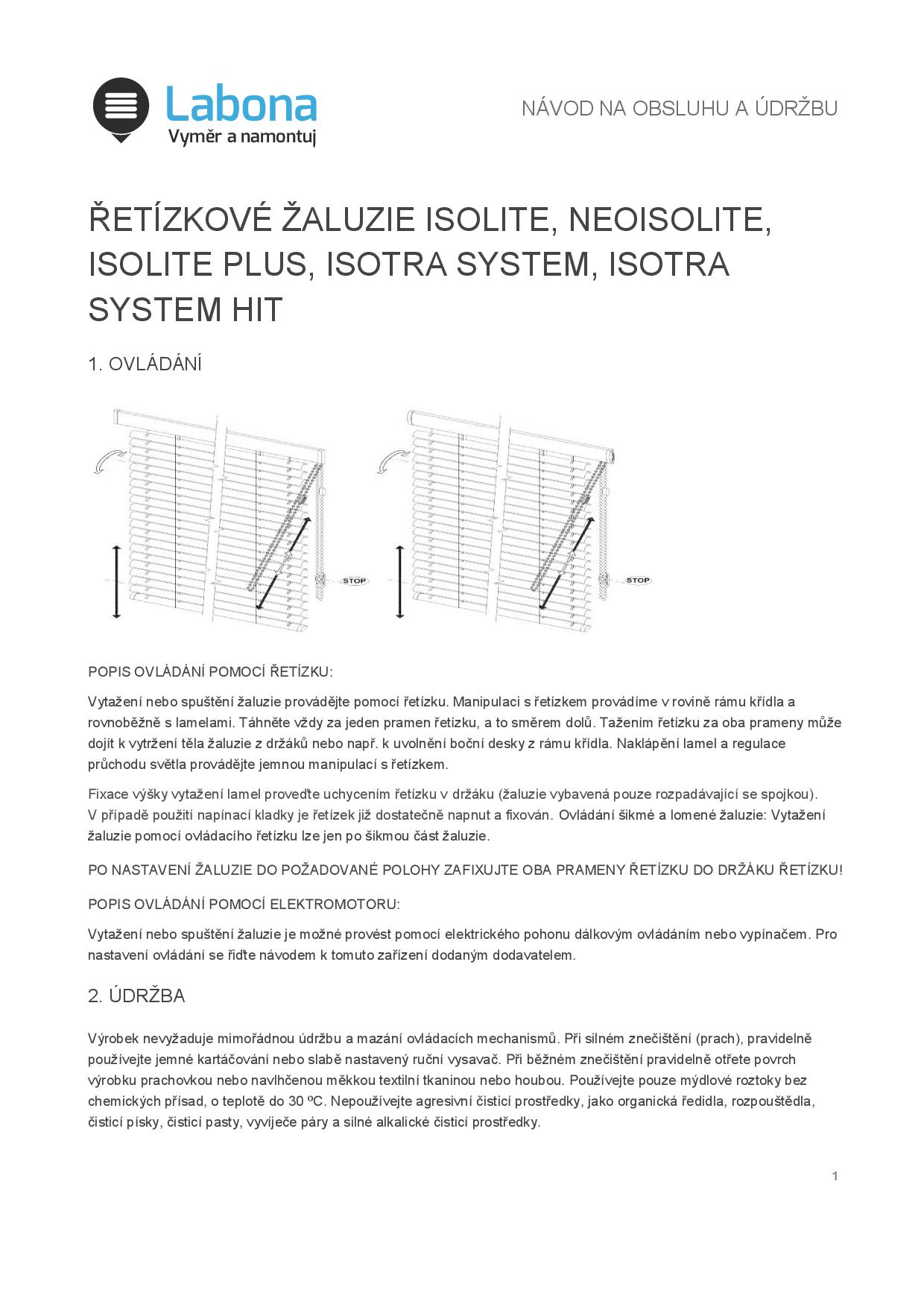 Labona
Vyměr a namontuj

NÁVOD NA OBSLUHU A ÚDRŽBU

ŘETÍZKOVÉ ŽALUZIE ISOLITE, NEOISOLITE, ISOLITE PLUS, ISOTRA SYSTEM, ISOTRA SYSTEM HIT

1. OVLÁDÁNÍ

STOP

STOP

POPIS OVLÁDÁNÍ POMOCÍ ŘETÍZKU:

Vytažení nebo spuštění žaluzie provádějte pomocí řetízku. Manipulaci s řetízkem provádíme v rovině rámu křídla a rovnoběžně s lamelami. Táhněte vždy za jeden pramen řetízku, a to směrem dolů. Tažením řetízku za oba prameny může dojít k vytržení těla žaluzie z držáků nebo např. k uvolnění boční desky z rámu křídla. Naklápění lamel a regulace průchodu světla provádějte jemnou manipulací s řetízkem.

Fixace výšky vytažení lamel proveďte uchycením řetízku v držáku (žaluzie vybavená pouze rozpadávající se spojkou). V případě použití napínací kladky je řetízek již dostatečně napnut a fixován. Ovládání šikmé a lomené žaluzie: Vytažení žaluzie pomocí ovládacího řetízku lze jen po šikmou část žaluzie.

PO NASTAVENÍ ŽALUZIE DO POŽADOVANÉ POLOHY ZAFIXUJTE OBA PRAMENY ŘETÍZKU DO DRŽÁKU ŘETÍZKU!

POPIS OVLÁDÁNÍ POMOCÍ ELEKTROMOTORU:

Vytažení nebo spuštění žaluzie je možné provést pomocí elektrického pohonu dálkovým ovládáním nebo vypínačem. Pro nastavení ovládání se řiďte návodem k tomuto zařízení dodaným dodavatelem.

2. ÚDRŽBA

Výrobek nevyžaduje mimořádnou údržbu a mazání ovládacích mechanismů. Při silném znečištění (prach), pravidelně používejte jemné kartáčování nebo slabě nastavený ruční vysavač. Při běžném znečištění pravidelně otřete povrch výrobku prachovkou nebo navlhčenou měkkou textilní tkaninou nebo houbou. Používejte pouze mýdlové roztoky bez chemických přísad, o teplotě do 30 ºC. Nepoužívejte agresivní čisticí prostředky, jako organická ředidla, rozpouštědla, čisticí písky, čisticí pasty, vyvíječe páry a silné alkalické čisticí prostředky.

1