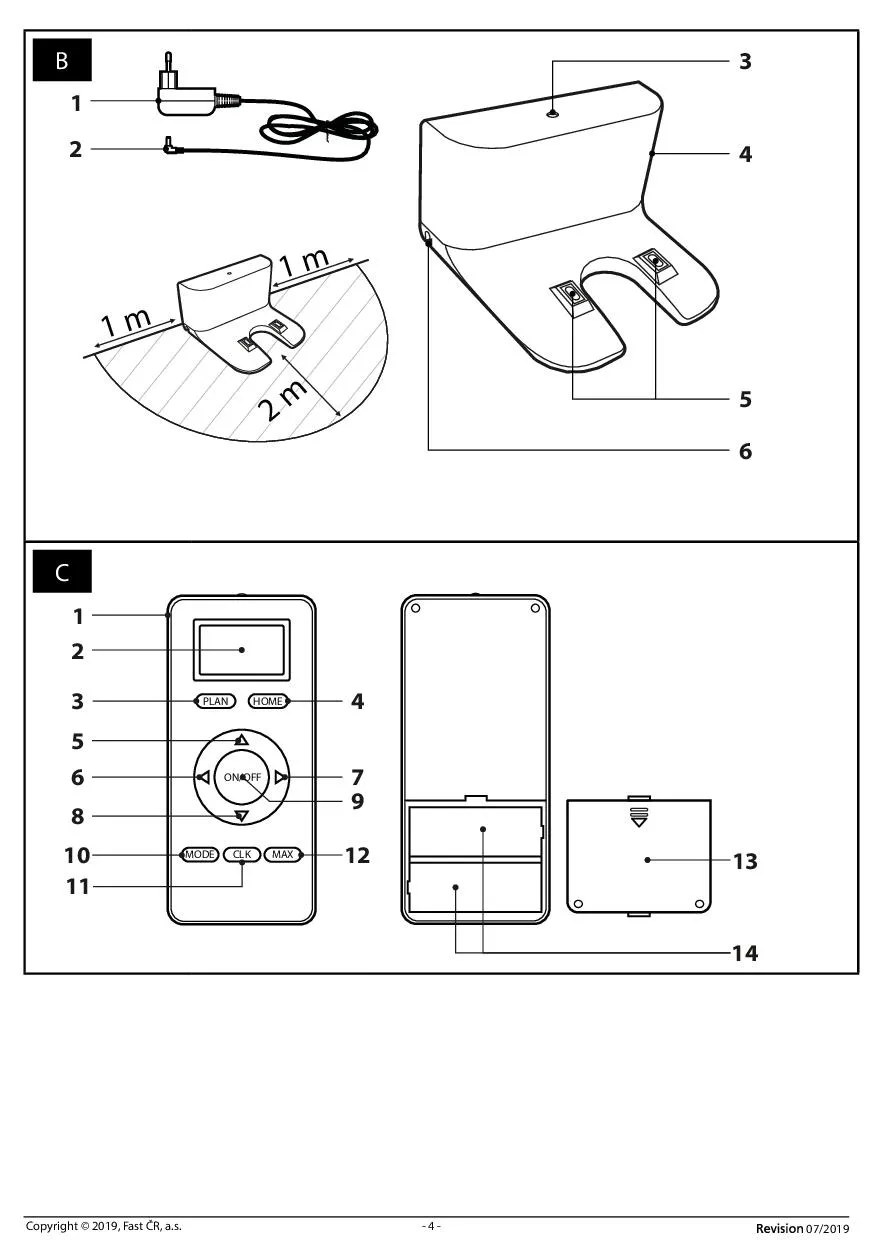 B

1

2

1 m

1 m

2 m

3

4

5

6

C

1

2

3

PLAN

HOME

4

5

6

ON/OFF

7

9

8

10

MODE

CLK

MAX

12

11

13

14

Copyright © 2019, Fast ČR, a.s.

- 4 -

Revision 07/2019