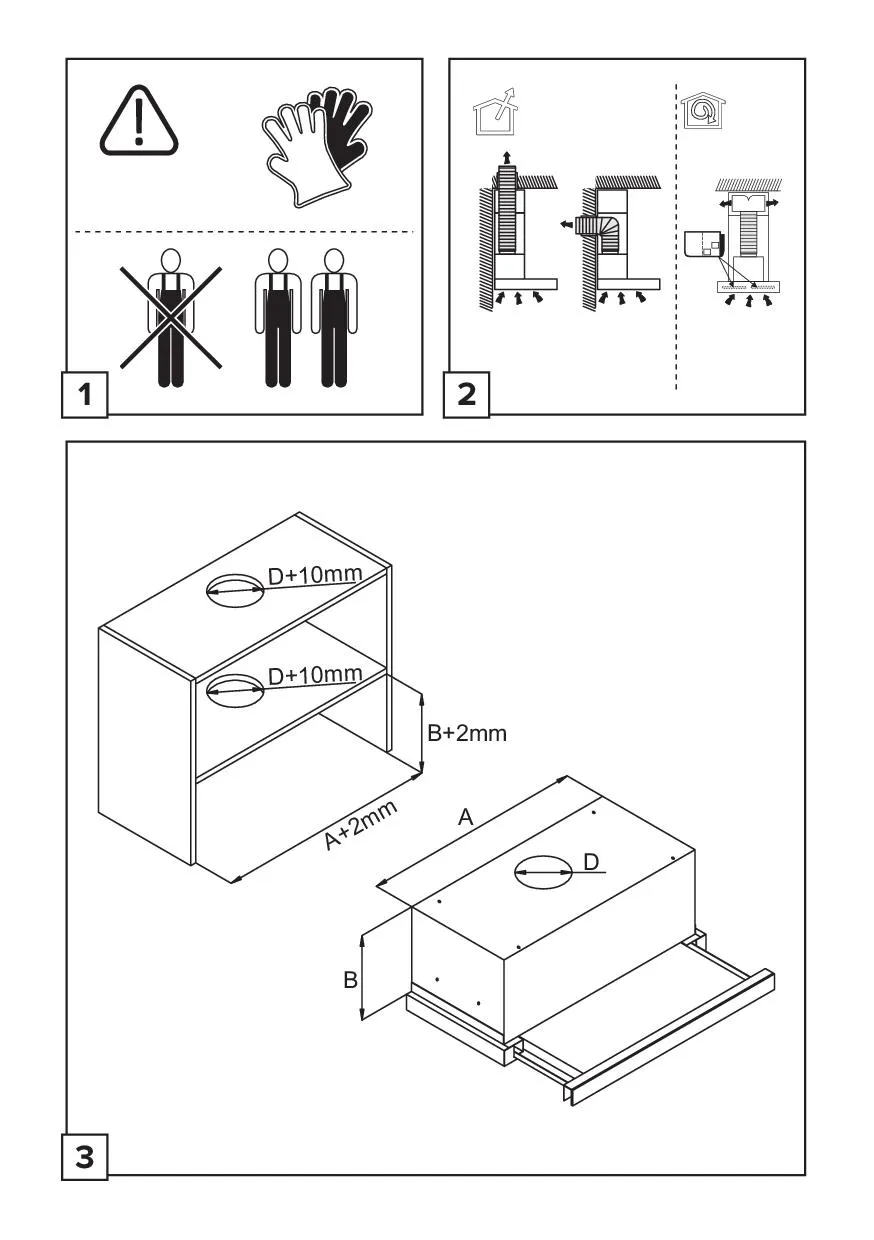 1

2

D+10mm

D+10mm

B+2mm

A+2mm

A

D

B

3