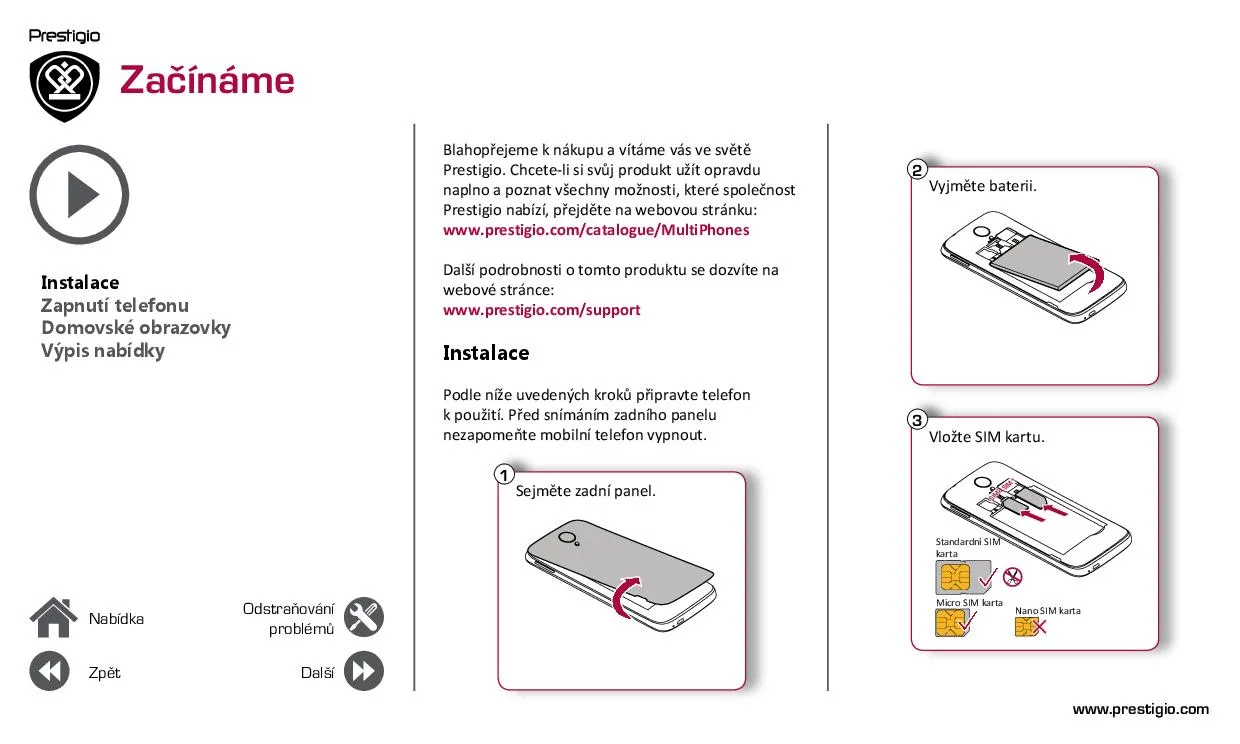 Prestigio

Začínáme

Instalace
Zapnutí telefonu
Domovské obrazovky
Výpis nabídky

Nabídka

Odstraňování problémů

Zpět

Další

Blahopřejeme k nákupu a vítáme vás ve světě Prestigio. Chcete-li si svůj produkt užít opravdu naplno a poznat všechny možnosti, které společnost Prestigio nabízí, přejděte na webovou stránku:
www.prestigio.com/catalogue/MultiPhones

Další podrobnosti o tomto produktu se dozvíte na webové stránce:
www.prestigio.com/support

Instalace

Podle níže uvedených kroků připravte telefon k použití. Před snímáním zadního panelu nezapomeňte mobilní telefon vypnout.

1
Sejměte zadní panel.

2
Vyjměte baterii.

3
Vložte SIM kartu.

Standardní SIM karta

Micro SIM karta

Nano SIM karta

www.prestigio.com