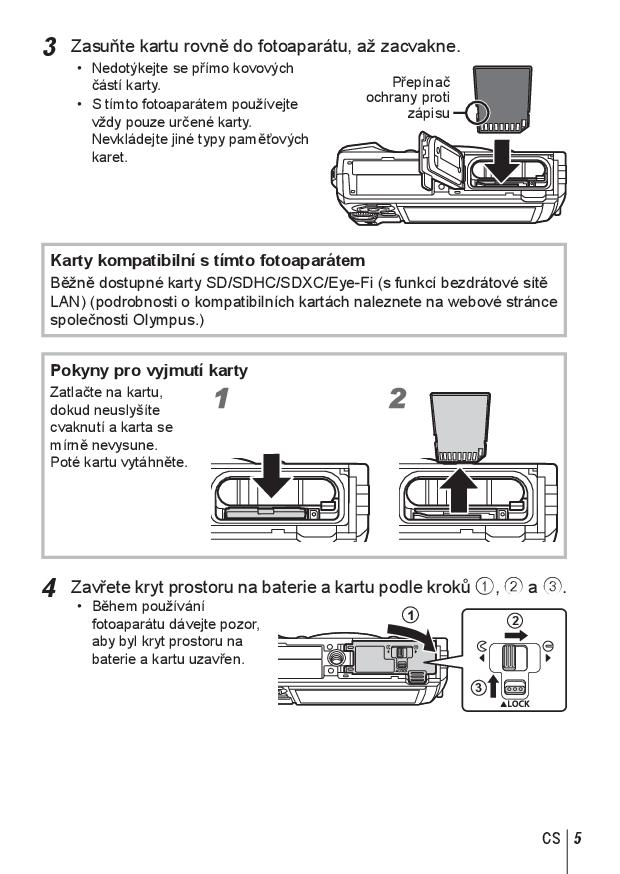 3 Zasuňte kartu rovně do fotoaparátu, až zacvakne.

• Nedotýkejte se přímo kovových částí karty.
• S tímto fotoaparátem používejte vždy pouze určené karty. Nevkládejte jiné typy paměťových karet.

Přepínač ochrany proti zápisu

Karty kompatibilní s tímto fotoaparátem
Běžně dostupné karty SD/SDHC/SDXC/Eye-Fi (s funkcí bezdrátové sítě LAN) (podrobnosti o kompatibilních kartách naleznete na webové stránce společnosti Olympus.)

Pokyny pro vyjmutí karty
Zatlačte na kartu, dokud neuslyšíte cvaknutí a karta se mírně nevysune. Poté kartu vytáhněte.

1

2

4 Zavřete kryt prostoru na baterie a kartu podle kroků ①, ② a ③.

• Během používání fotoaparátu dávejte pozor, aby byl kryt prostoru na baterie a kartu uzavřen.

①

②

③

▲LOCK

CS 5