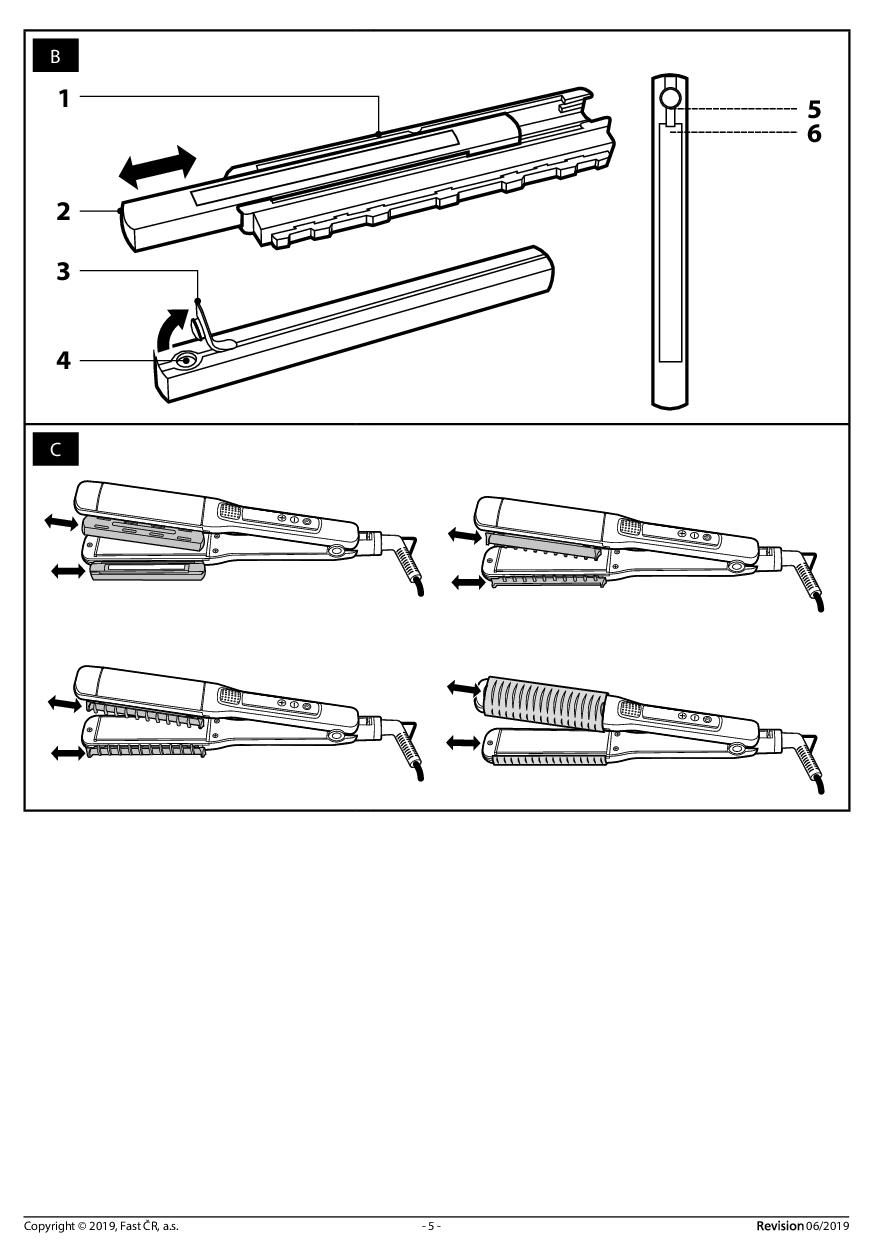 B

1

2

3

4

5

6

C

Copyright © 2019, Fast ČR, a.s.

- 5 -

Revision 06/2019