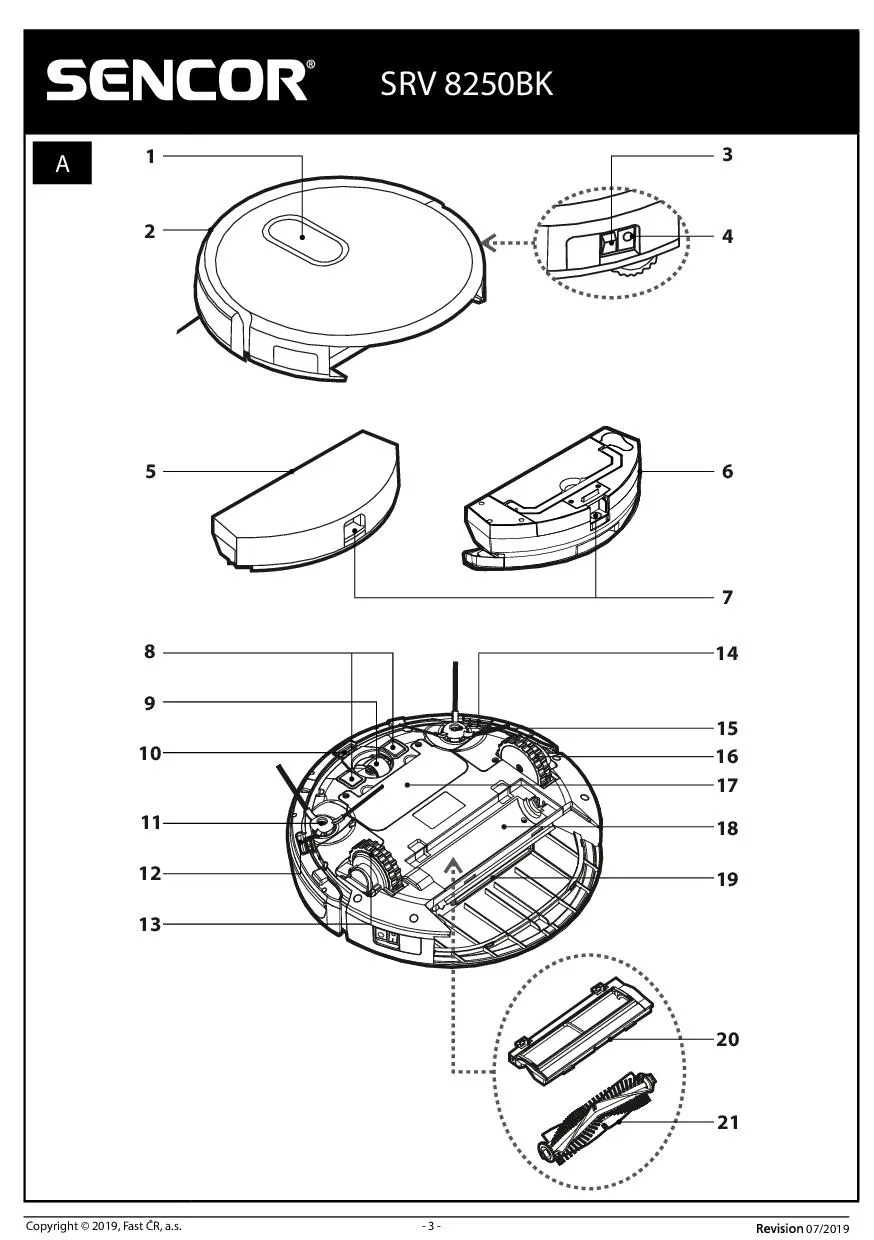 SENCOR® SRV 8250BK

A

1
2
3
4
5
6
7
8
9
10
11
12
13
14
15
16
17
18
19
20
21

Copyright © 2019, Fast ČR, a.s. - 3 - Revision 07/2019