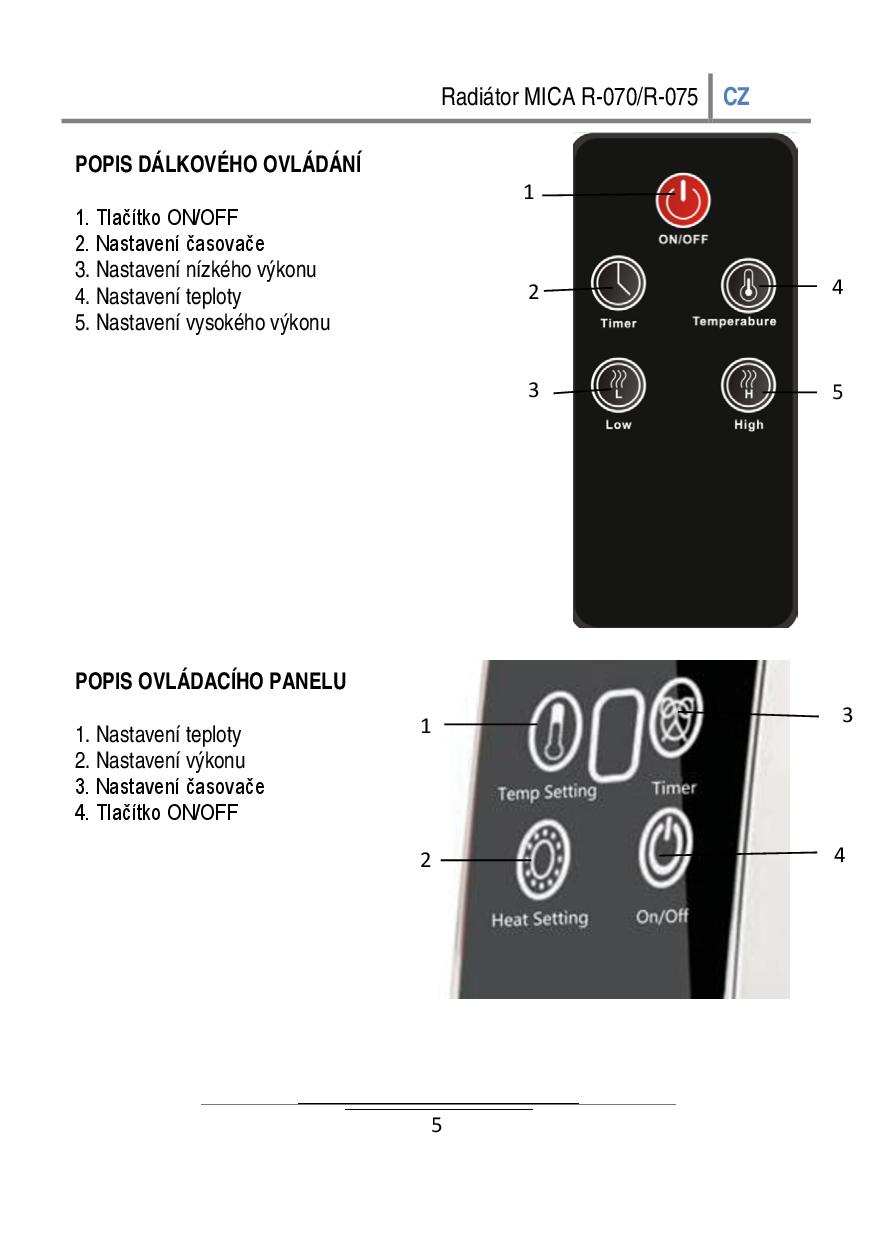 Radiátor MICA R-070/R-075 CZ

POPIS DÁLKOVÉHO OVLÁDÁNÍ

1. Tlačítko ON/OFF
2. Nastavení časovače
3. Nastavení nízkého výkonu
4. Nastavení teploty
5. Nastavení vysokého výkonu

1
ON/OFF
2
Timer
4
Temperabure
3
L
Low
5
H
High

POPIS OVLÁDACÍHO PANELU

1. Nastavení teploty
2. Nastavení výkonu
3. Nastavení časovače
4. Tlačítko ON/OFF

1
Temp Setting
3
Timer
2
Heat Setting
4
On/Off

5