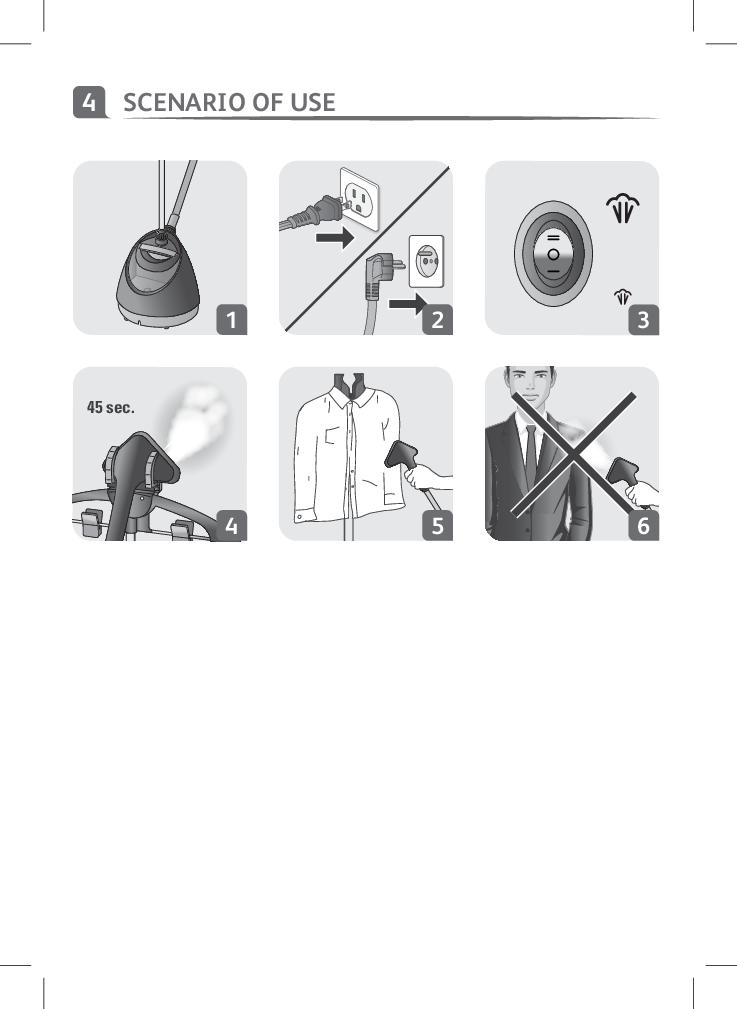 4 SCENARIO OF USE

1

2

3

45 sec.

4

5

6