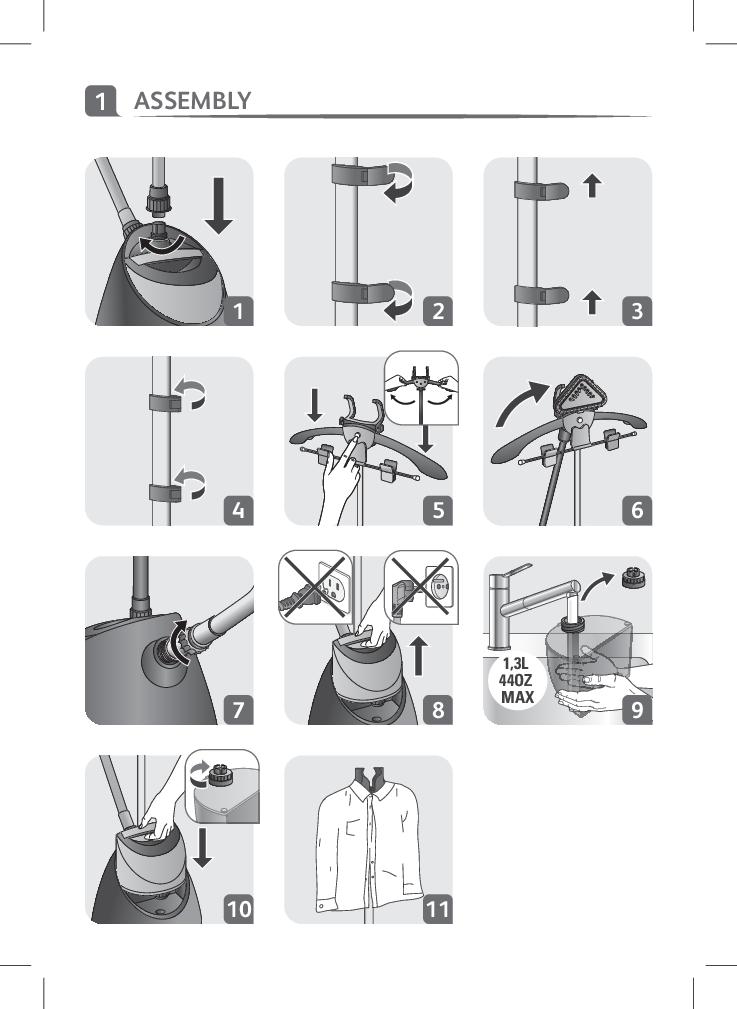 1 ASSEMBLY

1

2

3

4

5

6

7

8

1,3L
44OZ
MAX

9

10

11