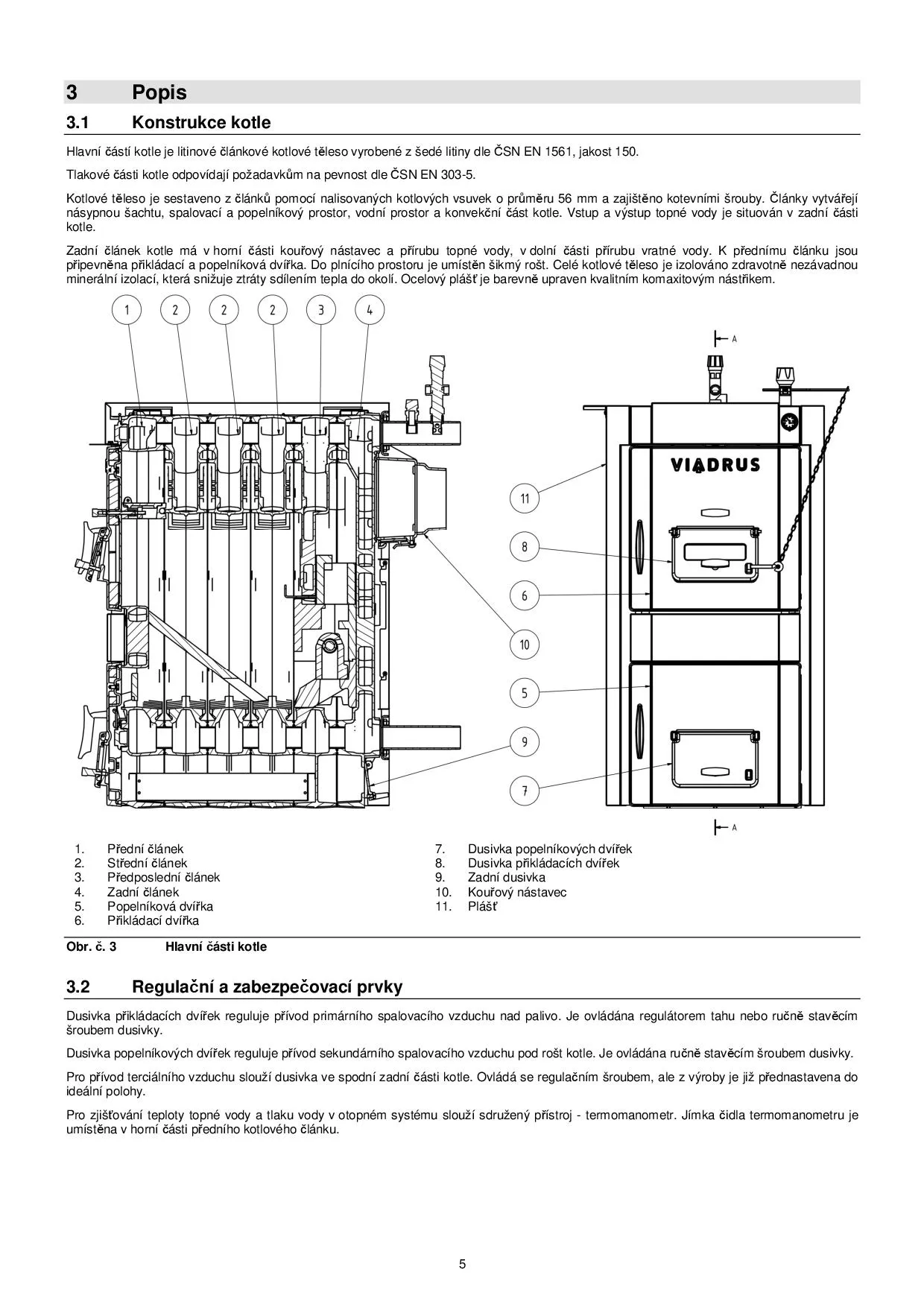 3 Popis

3.1 Konstrukce kotle

Hlavní částí kotle je litinové článkové kotlové těleso vyrobené z šedé litiny dle ČSN EN 1561, jakost 150.

Tlakové části kotle odpovídají požadavkům na pevnost dle ČSN EN 303-5.

Kotlové těleso je sestaveno z článků pomocí nalisovaných kotlových vsuvek o průměru 56 mm a zajištěno kotevními šrouby. Články vytvářejí násypnou šachtu, spalovací a popelníkový prostor, vodní prostor a konvekční část kotle. Vstup a výstup topné vody je situován v zadní části kotle.

Zadní článek kotle má v horní části kouřový nástavec a přírubu topné vody, v dolní části přírubu vratné vody. K přednímu článku jsou připevněna přikládací a popelníková dvířka. Do plnícího prostoru je umístěn šikmý rošt. Celé kotlové těleso je izolováno zdravotně nezávadnou minerální izolací, která snižuje ztráty sdílením tepla do okolí. Ocelový plášť je barevně upraven kvalitním komaxitovým nástřikem.

1 2 2 2 3 4

A

VIADRUS

11

8

6

10

5

9

7

A

1. Přední článek
2. Střední článek
3. Předposlední článek
4. Zadní článek
5. Popelníková dvířka
6. Přikládací dvířka
7. Dusivka popelníkových dvířek
8. Dusivka přikládacích dvířek
9. Zadní dusivka
10. Kouřový nástavec
11. Plášť

Obr. č. 3 Hlavní části kotle

3.2 Regulační a zabezpečovací prvky

Dusivka přikládacích dvířek reguluje přívod primárního spalovacího vzduchu nad palivo. Je ovládána regulátorem tahu nebo ručně stavěcím šroubem dusivky.

Dusivka popelníkových dvířek reguluje přívod sekundárního spalovacího vzduchu pod rošt kotle. Je ovládána ručně stavěcím šroubem dusivky.

Pro přívod terciálního vzduchu slouží dusivka ve spodní zadní části kotle. Ovládá se regulačním šroubem, ale z výroby je již přednastavena do ideální polohy.

Pro zjišťování teploty topné vody a tlaku vody v otopném systému slouží sdružený přístroj - termomanometr. Jímka čidla termomanometru je umístěna v horní části předního kotlového článku.

5