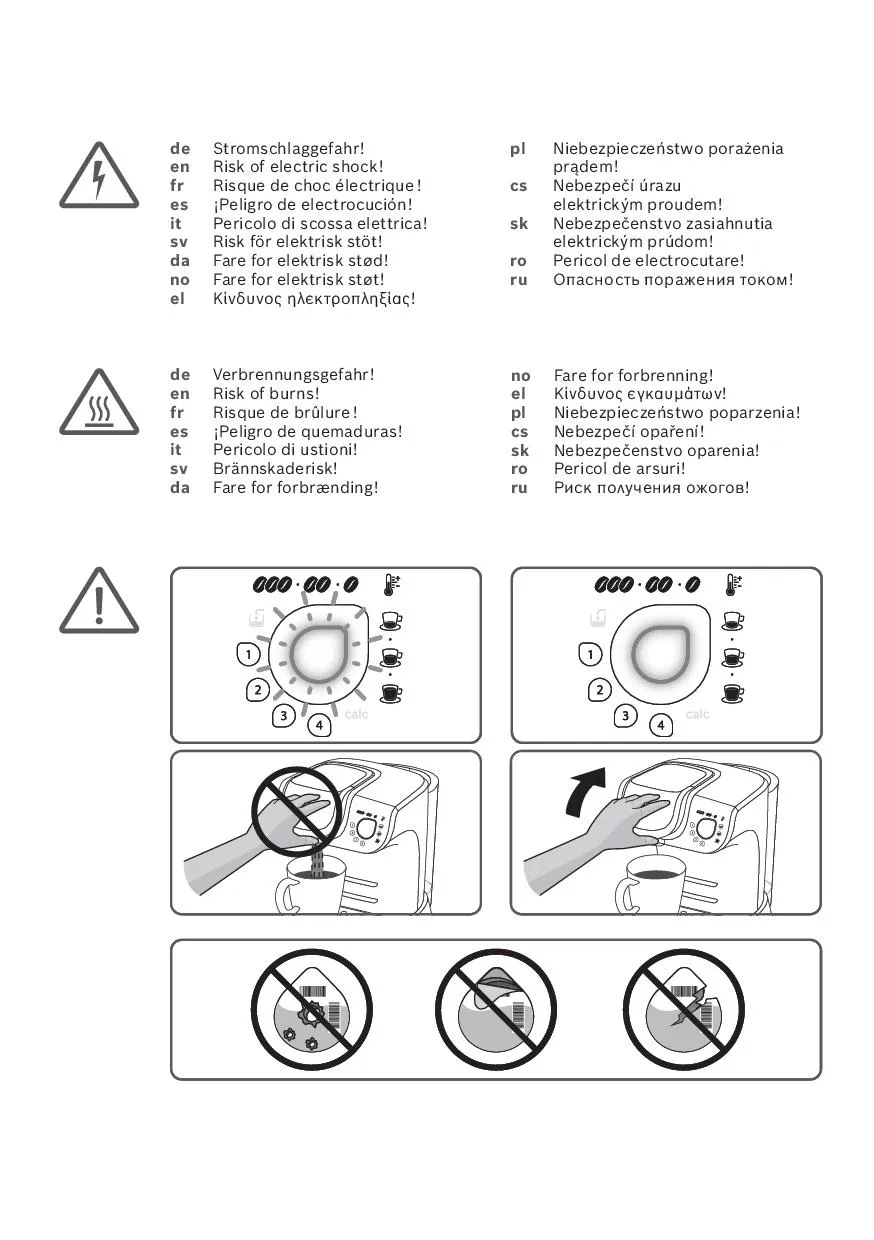 de Stromschlaggefahr!
en Risk of electric shock!
fr Risque de choc électrique !
es ¡Peligro de electrocución!
it Pericolo di scossa elettrica!
sv Risk för elektrisk stöt!
da Fare for elektrisk stød!
no Fare for elektrisk støt!
el Κίνδυνος ηλεκτροπληξίας!

pl Niebezpieczeństwo porażenia prądem!
cs Nebezpečí úrazu elektrickým proudem!
sk Nebezpečenstvo zasiahnutia elektrickým prúdom!
ro Pericol de electrocutare!
ru Опасность поражения током!

de Verbrennungsgefahr!
en Risk of burns!
fr Risque de brûlure !
es ¡Peligro de quemaduras!
it Pericolo di ustioni!
sv Brännskaderisk!
da Fare for forbrænding!

no Fare for forbrenning!
el Κίνδυνος εγκαυμάτων!
pl Niebezpieczeństwo poparzenia!
cs Nebezpečí opaření!
sk Nebezpečenstvo oparenia!
ro Pericol de arsuri!
ru Риск получения ожогов!

1 2 3 4 calc

1 2 3 4 calc