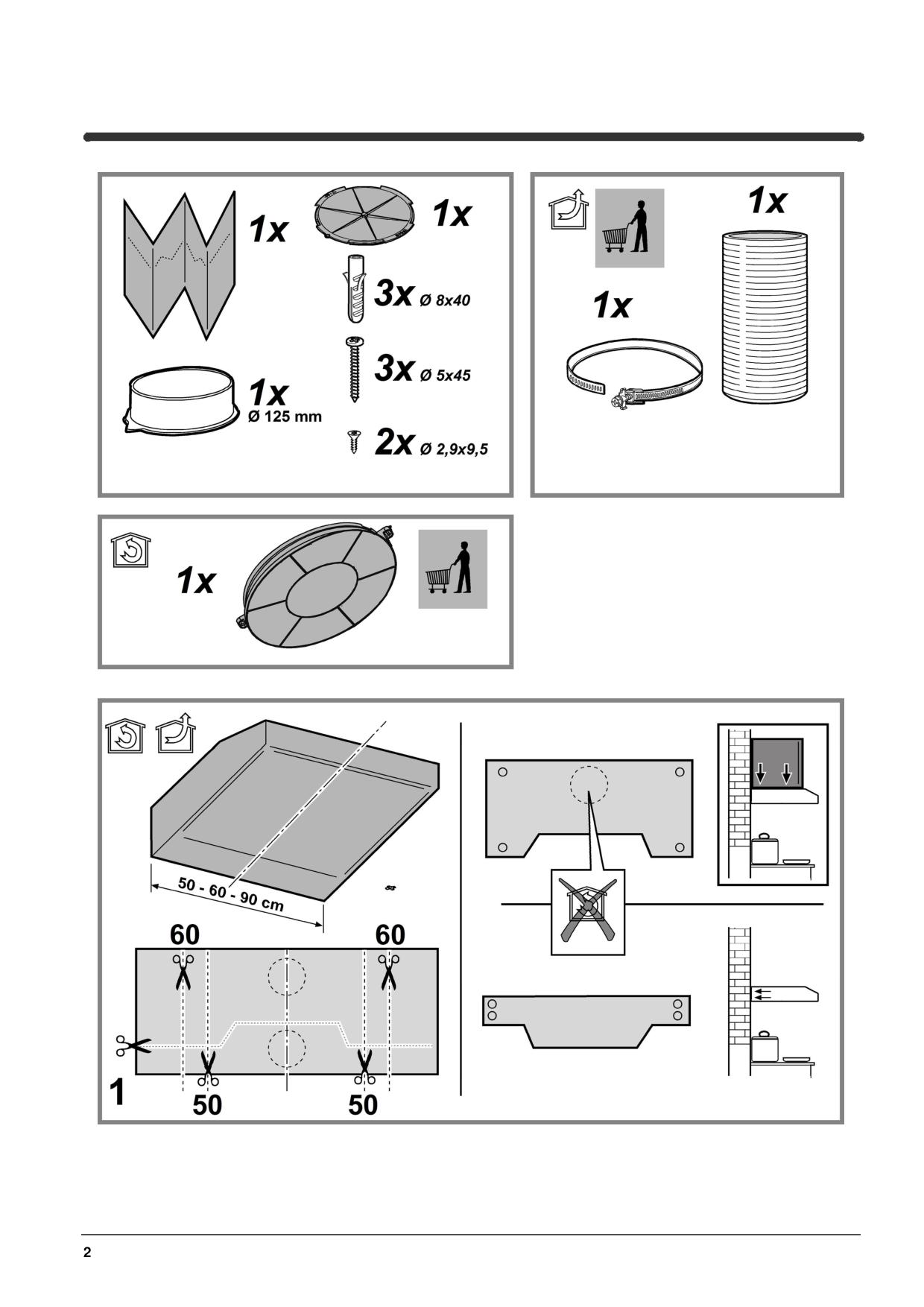 1x

1x

3x Ø 8x40

3x Ø 5x45

1x
Ø 125 mm

2x Ø 2,9x9,5

1x

1x

1x

50 - 60 - 90 cm

60

60

1

50

50

2